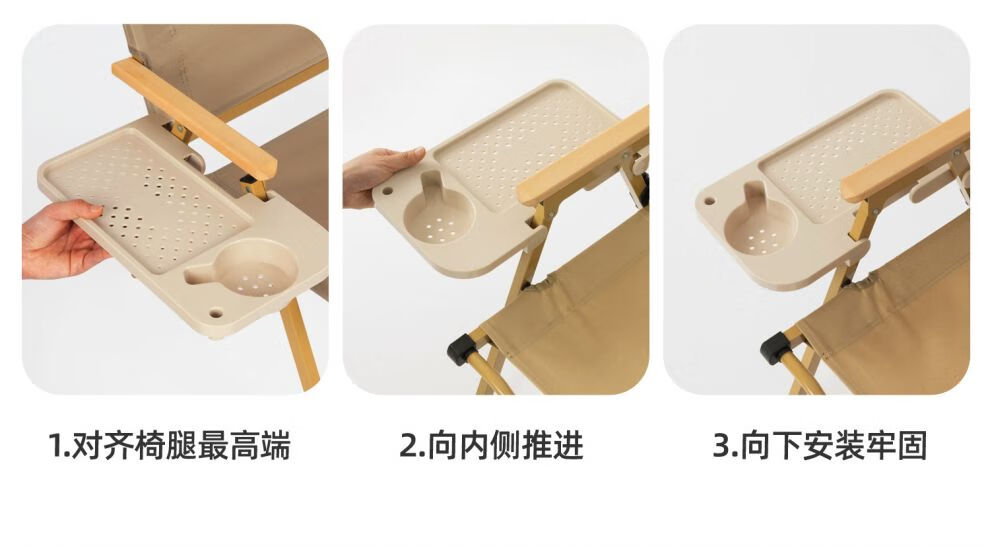 1.对齐椅腿最高端

2.向内侧推进

3.向下安装牢固