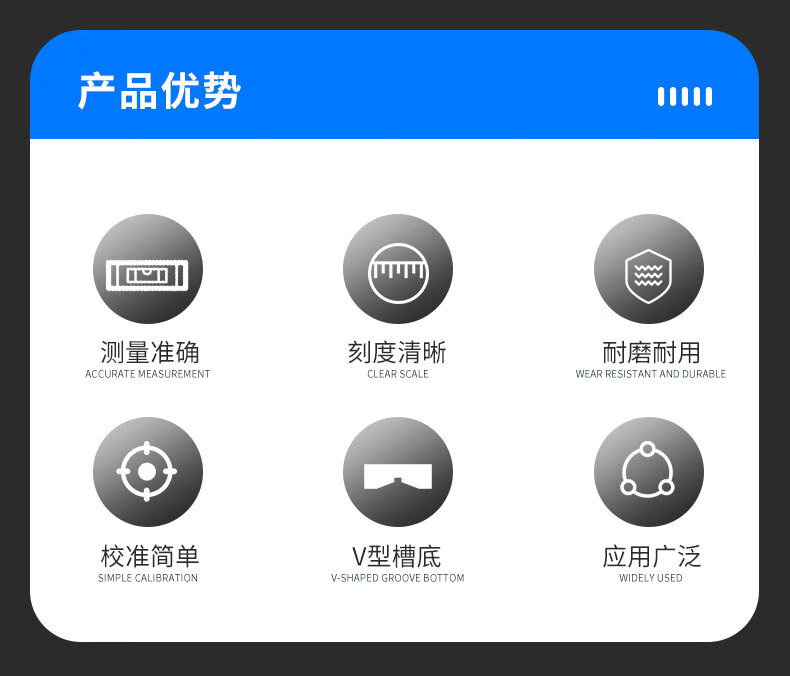 产品优势

测量准确
ACCURATE MEASUREMENT

刻度清晰
CLEAR SCALE

耐磨耐用
WEAR RESISTANT AND DURABLE

校准简单
SIMPLE CALIBRATION

V型槽底
V-SHAPED GROOVE BOTTOM

应用广泛
WIDELY USED