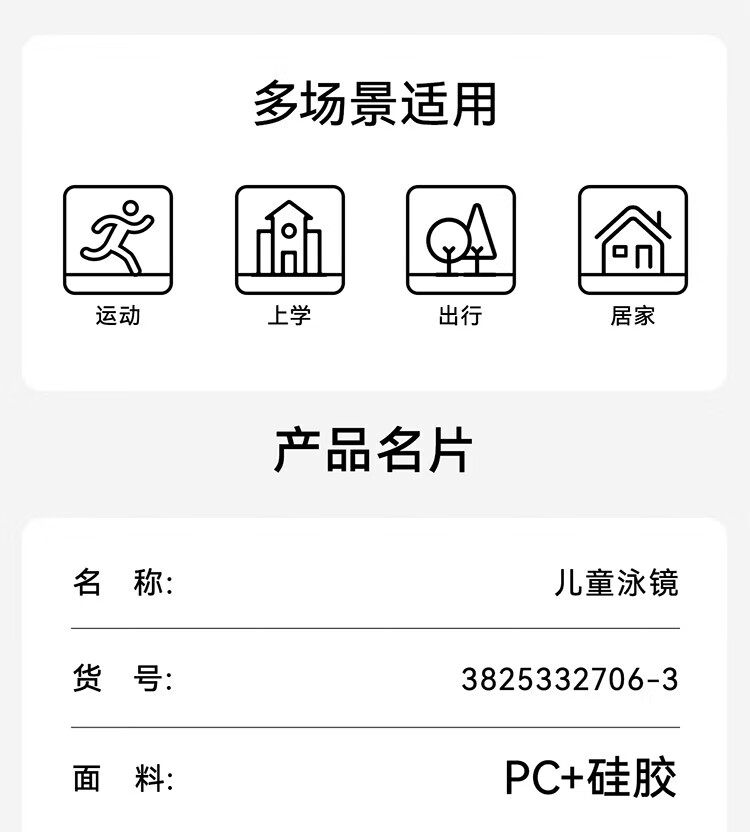 多场景适用

运动 上学 出行 居家

产品名片

名 称: 儿童泳镜

货 号: 3825332706-3

面 料: PC+硅胶