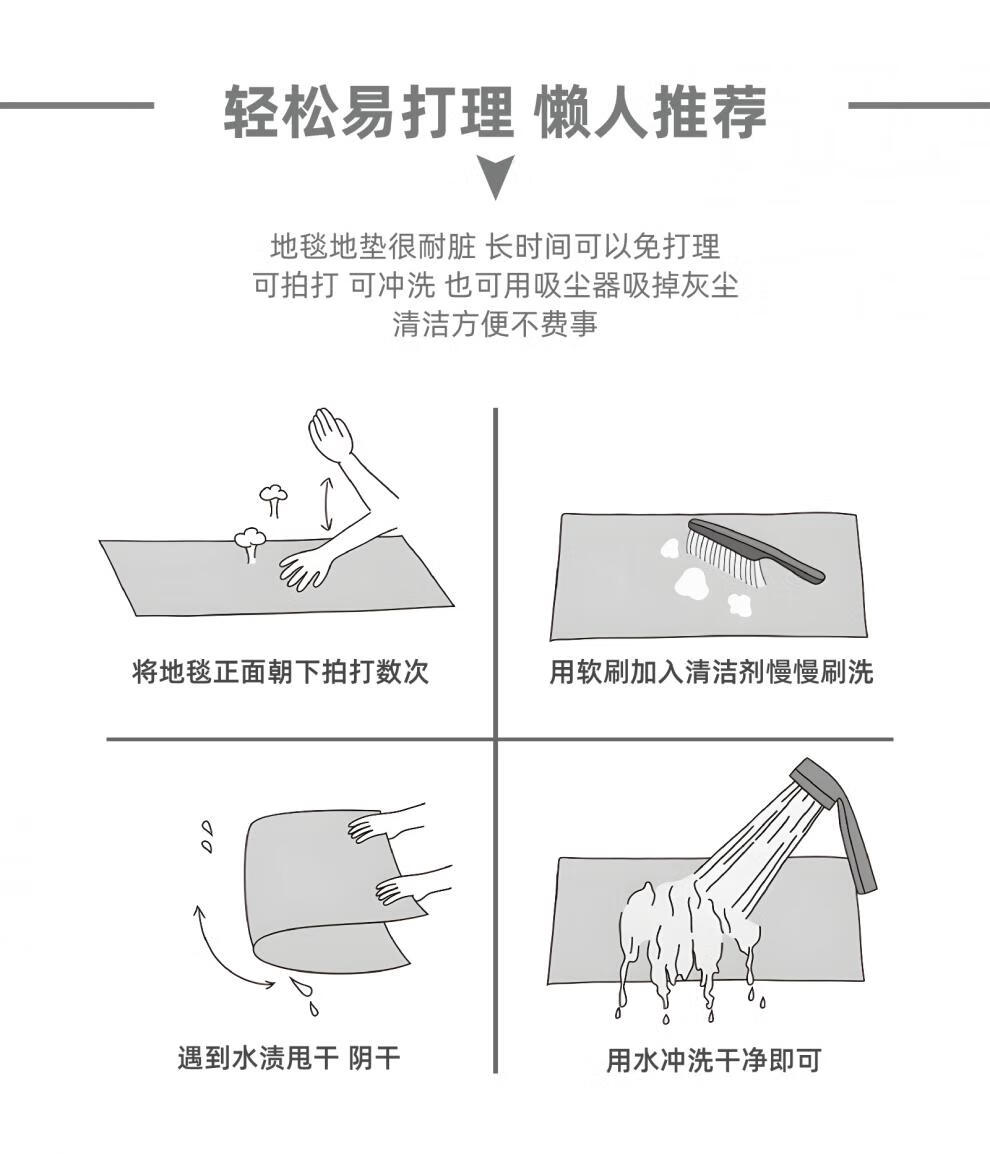 轻松易打理 懒人推荐

地毯地垫很耐脏 长时间可以免打理
可拍打 可冲洗 也可用吸尘器吸掉灰尘
清洁方便不费事

将地毯正面朝下拍打数次

用软刷加入清洁剂慢慢刷洗

遇到水渍甩干 阴干

用水冲洗干净即可