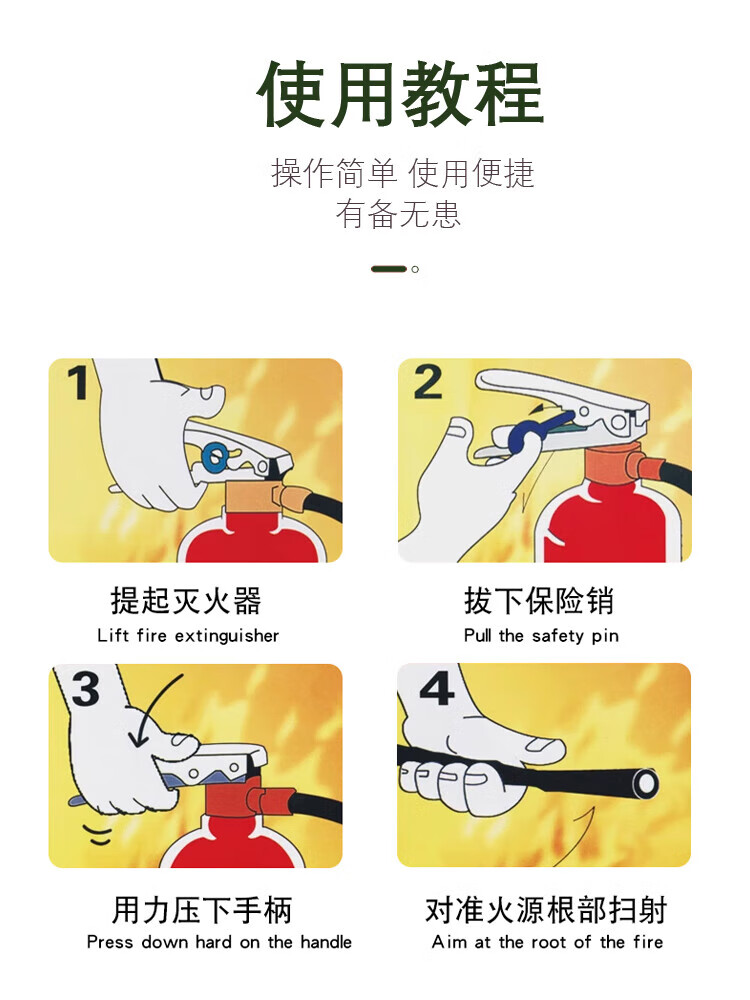 使用教程

操作简单 使用便捷
有备无患

1

提起灭火器
Lift fire extinguisher

2

拔下保险销
Pull the safety pin

3

用力压下手柄
Press down hard on the handle

4

对准火源根部扫射
Aim at the root of the fire