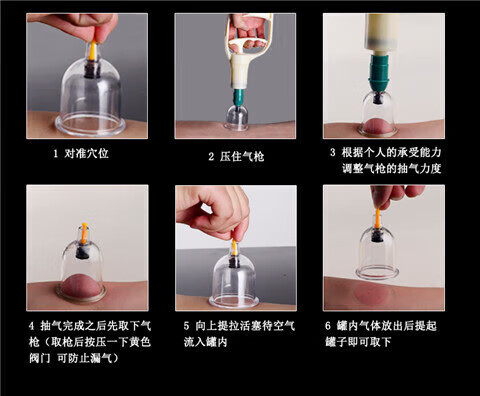 1 对准穴位

2 压住气枪

3 根据个人的承受能力调整气枪的抽气力度

4 抽气完成之后先取下气枪（取枪后按压一下黄色阀门 可防止漏气）

5 向上提拉活塞待空气流入罐内

6 罐内气体放出后提起罐子即可取下