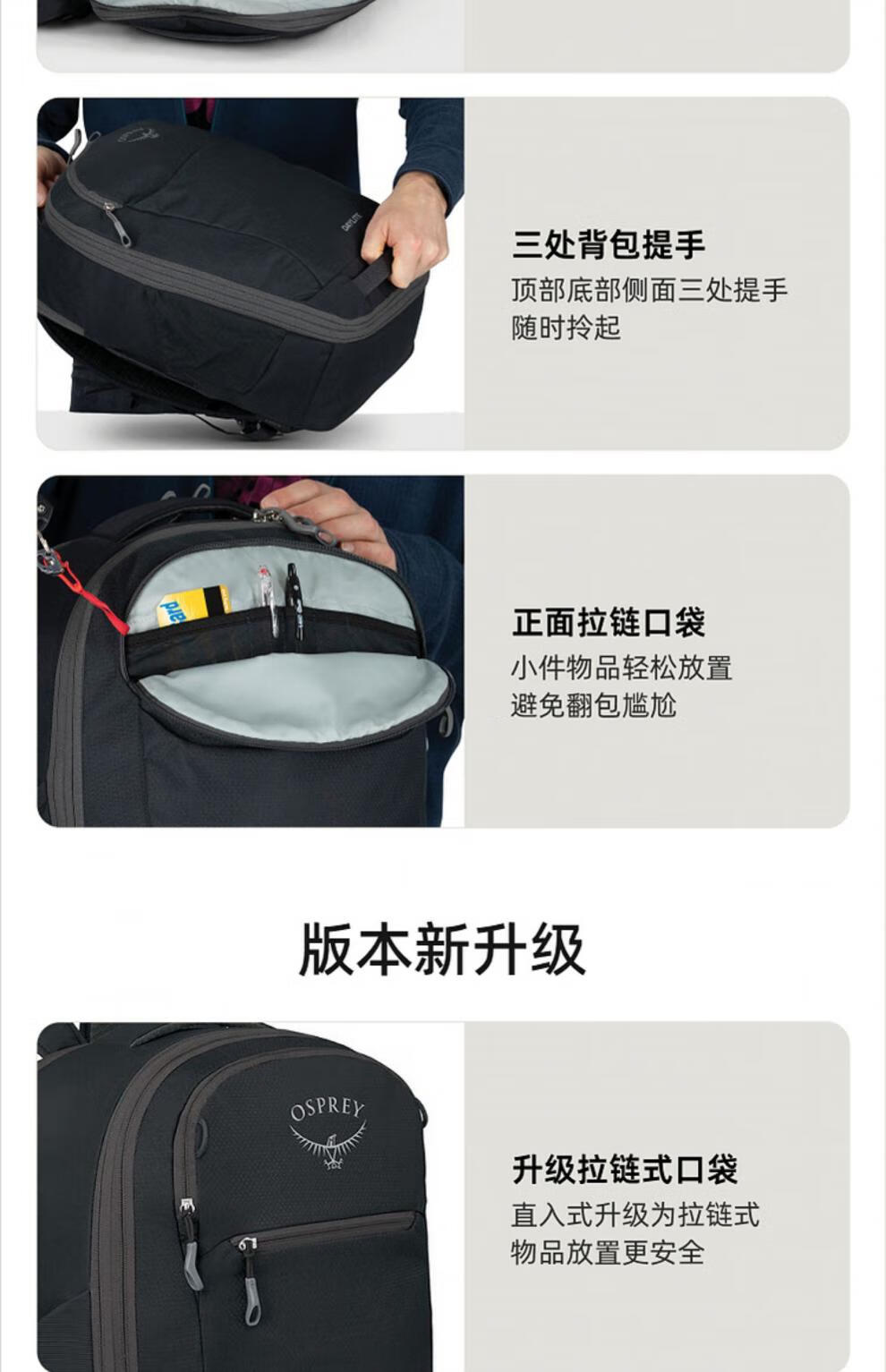 DAYLITE

三处背包提手

顶部底部侧面三处提手
随时拎起

ard

正面拉链口袋

小件物品轻松放置
避免翻包尴尬

版本新升级

OSPREY

升级拉链式口袋

直入式升级为拉链式
物品放置更安全