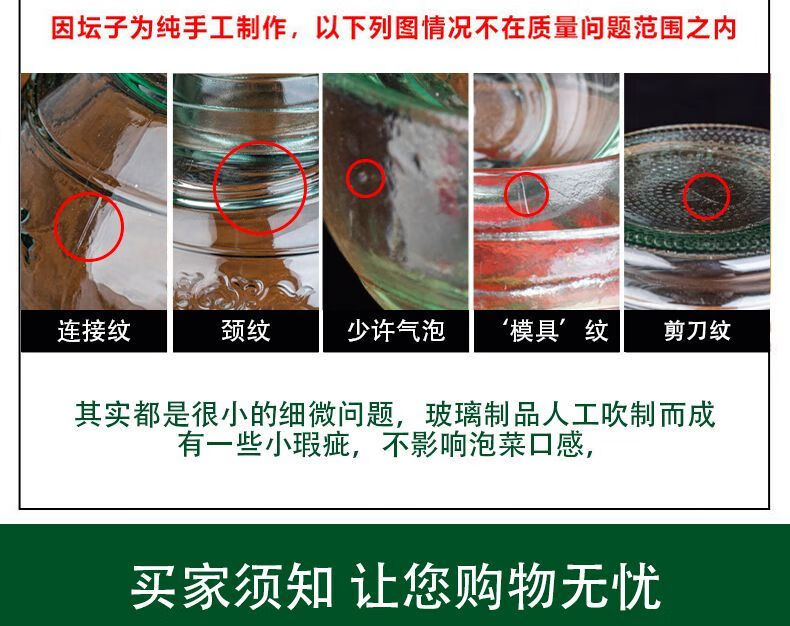 因坛子为纯手工制作，以下列图情况不在质量问题范围之内

连接纹

颈纹

少许气泡

‘模具’纹

剪刀纹

其实都是很小的细微问题，玻璃制品人工吹制而成
有一些小瑕疵，不影响泡菜口感，

买家须知 让您购物无忧