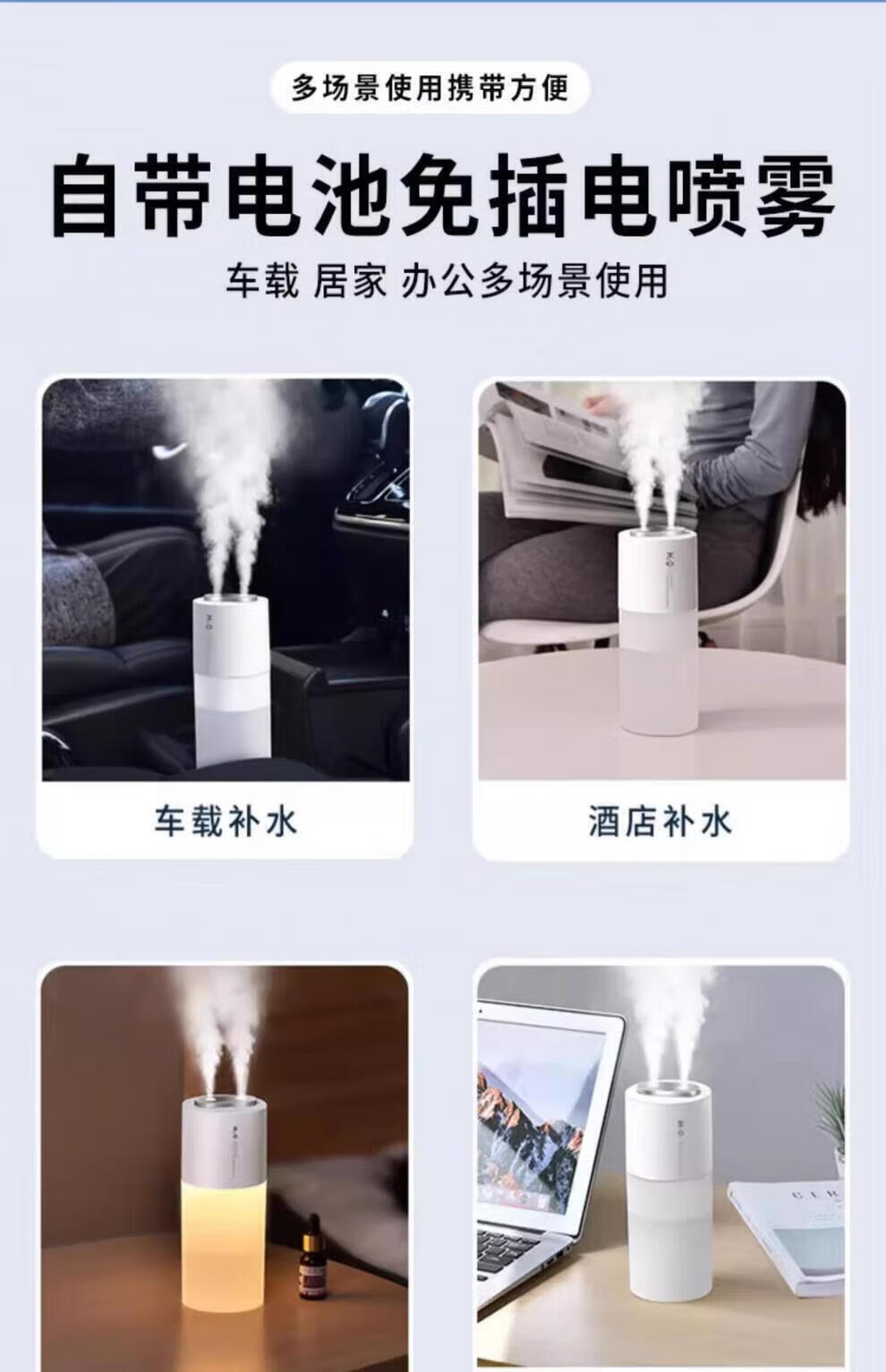 多场景使用携带方便

自带电池免插电喷雾

车载 居家 办公多场景使用

车载补水

酒店补水