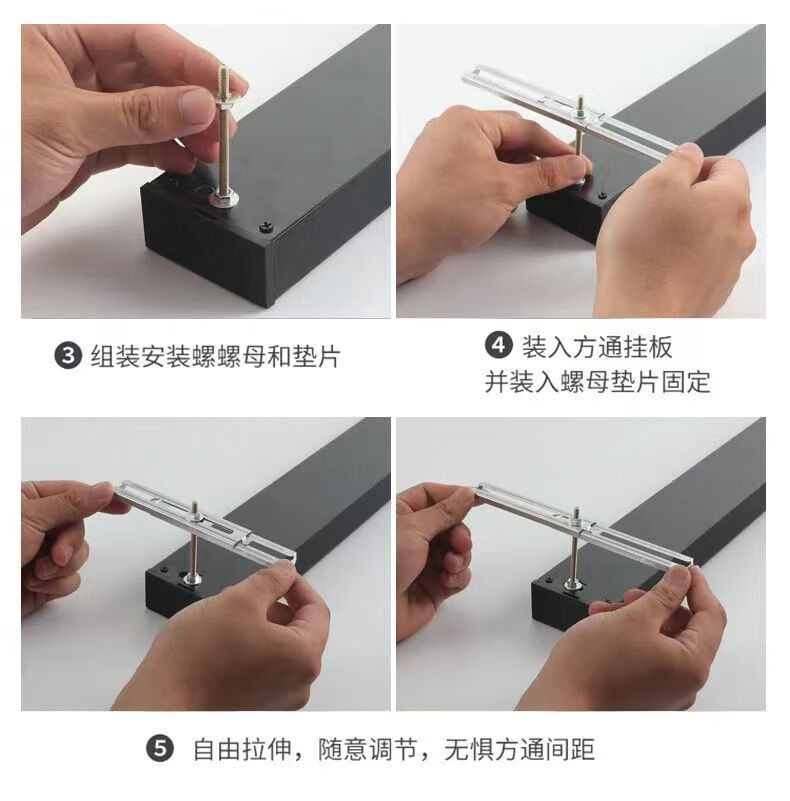 ❸ 组装安装螺螺母和垫片

❹ 装入方通挂板
并装入螺母垫片固定

❺ 自由拉伸，随意调节，无惧方通间距