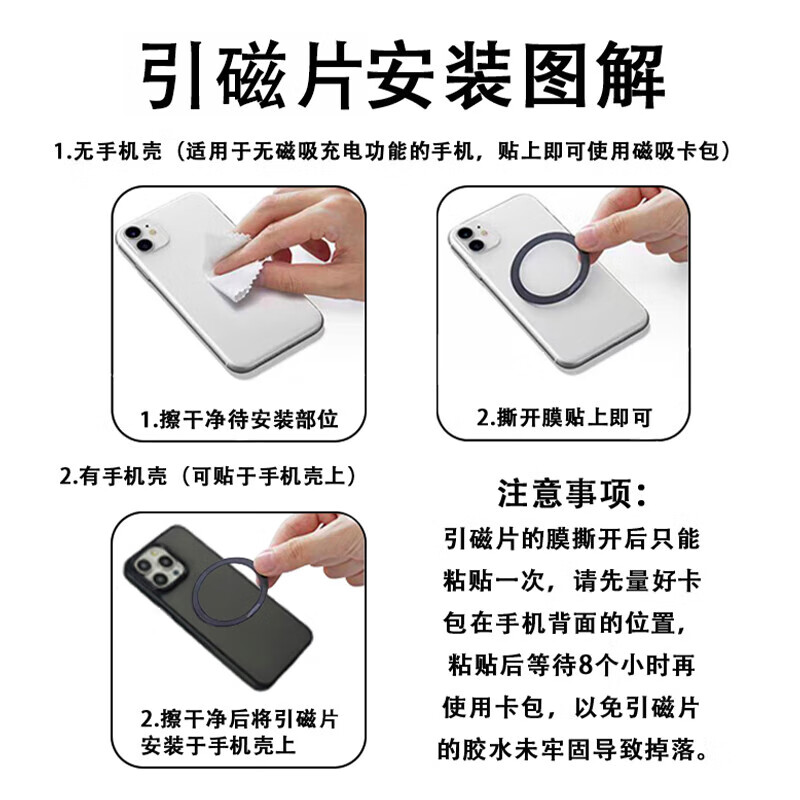 引磁片安装图解

1.无手机壳（适用于无磁吸充电功能的手机，贴上即可使用磁吸卡包）

1.擦干净待安装部位

2.撕开膜贴上即可

2.有手机壳（可贴于手机壳上）

2.擦干净后将引磁片安装于手机壳上

注意事项：

引磁片的膜撕开后只能粘贴一次，请先量好卡包在手机背面的位置，粘贴后等待8个小时再使用卡包，以免引磁片的胶水未牢固导致掉落。