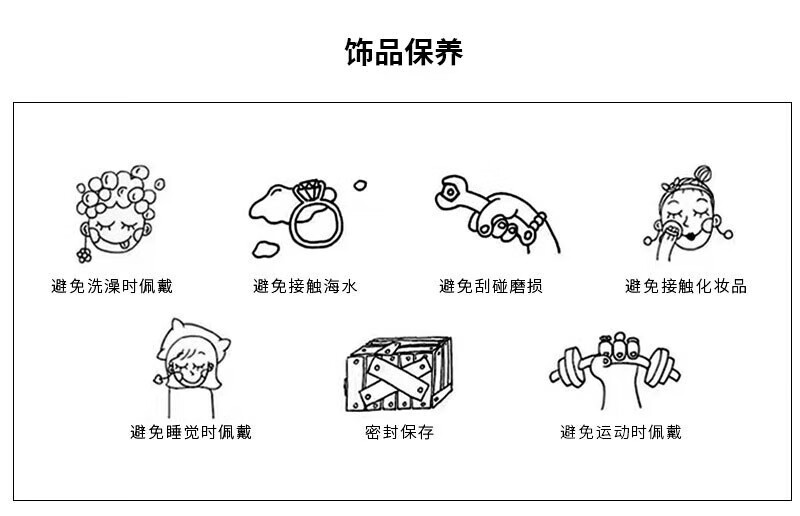 饰品保养

避免洗澡时佩戴

避免接触海水

避免刮碰磨损

避免接触化妆品

避免睡觉时佩戴

密封保存

避免运动时佩戴