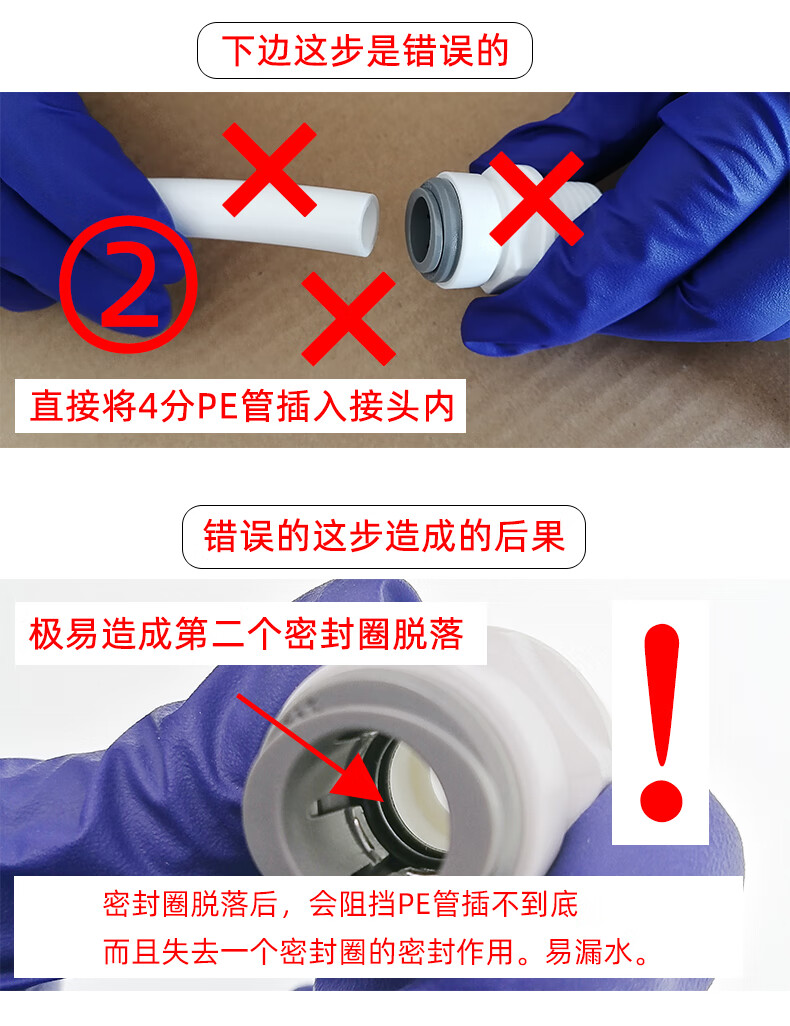 下边这步是错误的

②

直接将4分PE管插入接头内

错误的这步造成的后果

极易造成第二个密封圈脱落

!

密封圈脱落后，会阻挡PE管插不到底
而且失去一个密封圈的密封作用。易漏水。