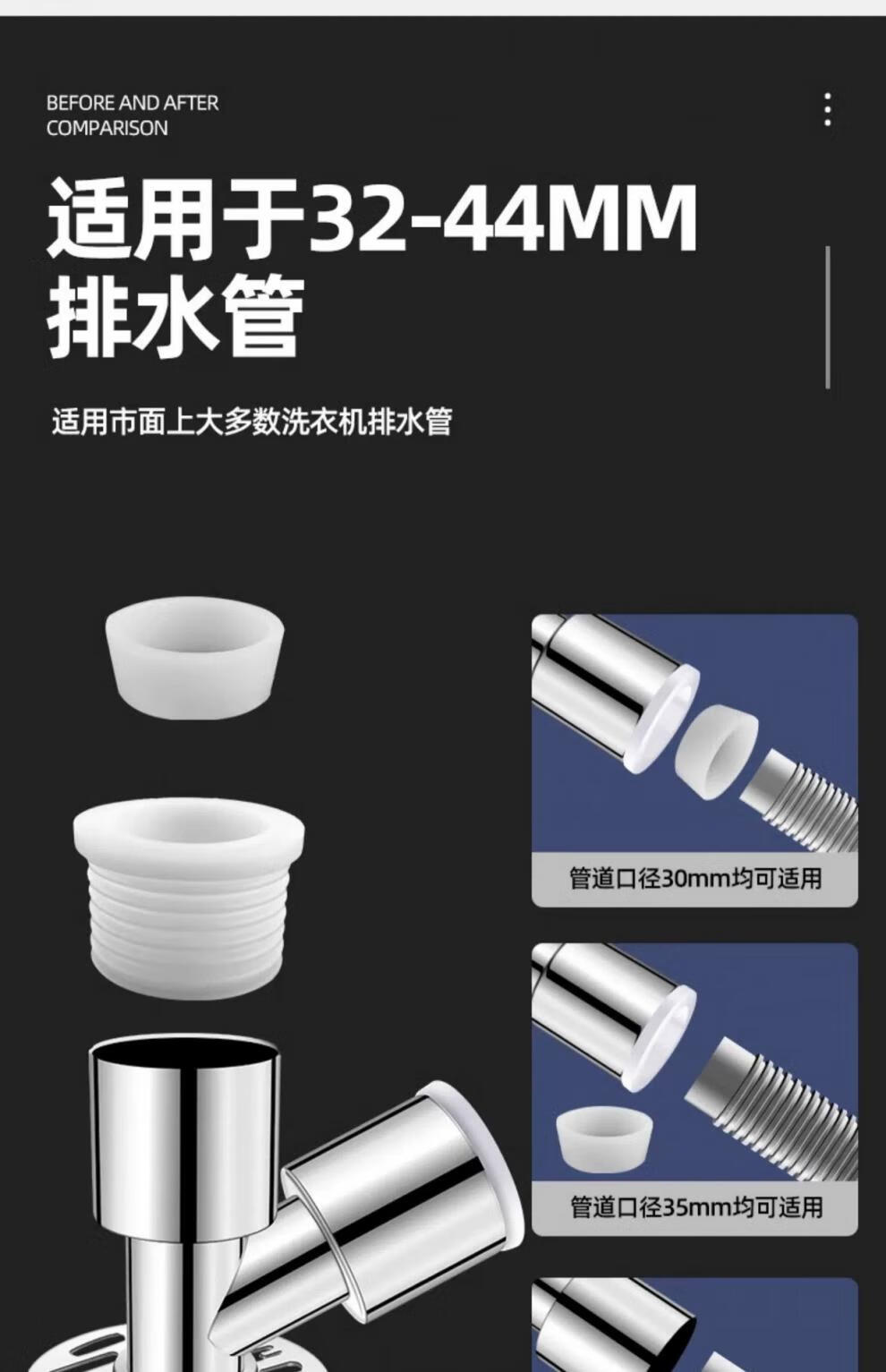 BEFORE AND AFTER COMPARISON

适用于32-44MM
排水管

适用市面上大多数洗衣机排水管

管道口径30mm均可适用

管道口径35mm均可适用