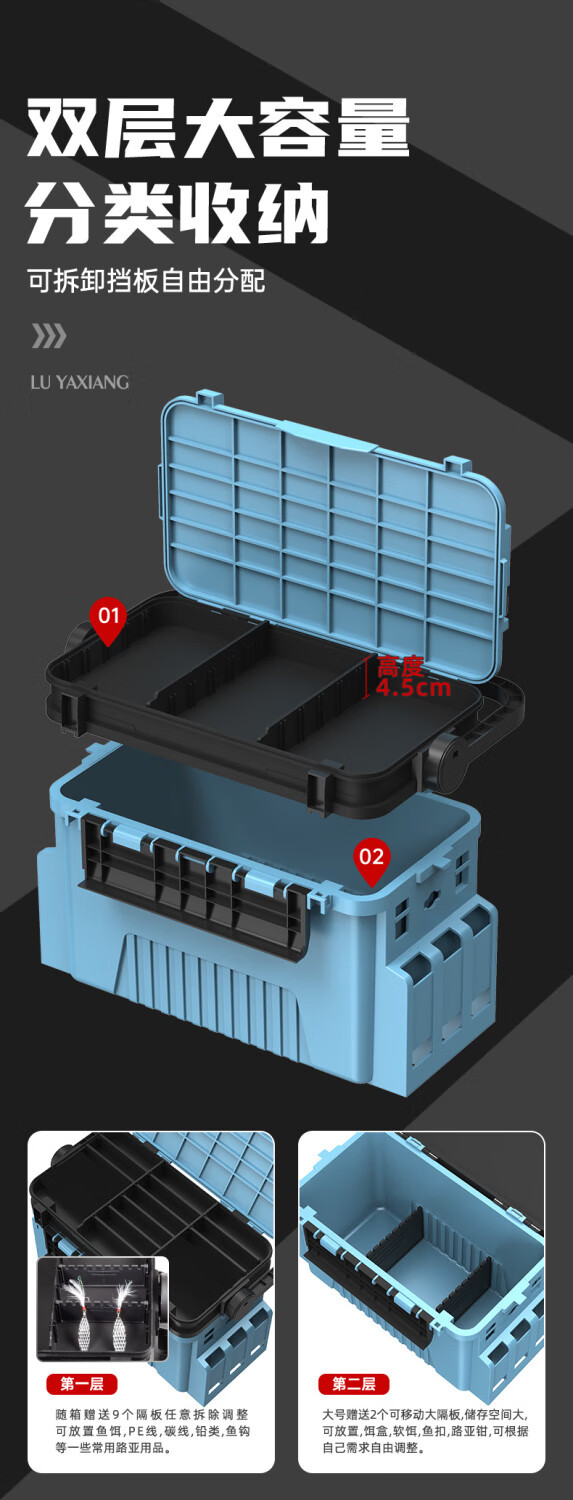 双层大容量
分类收纳

可拆卸挡板自由分配

LU YAXIANG

01

高度
4.5cm

02

第一层

随箱赠送9个隔板任意拆除调整可放置鱼饵,PE线,碳线,铅类,鱼钩等一些常用路亚用品。

第二层

大号赠送2个可移动大隔板,储存空间大,可放置,饵盒,软饵,鱼扣,路亚钳,可根据自己需求自由调整。