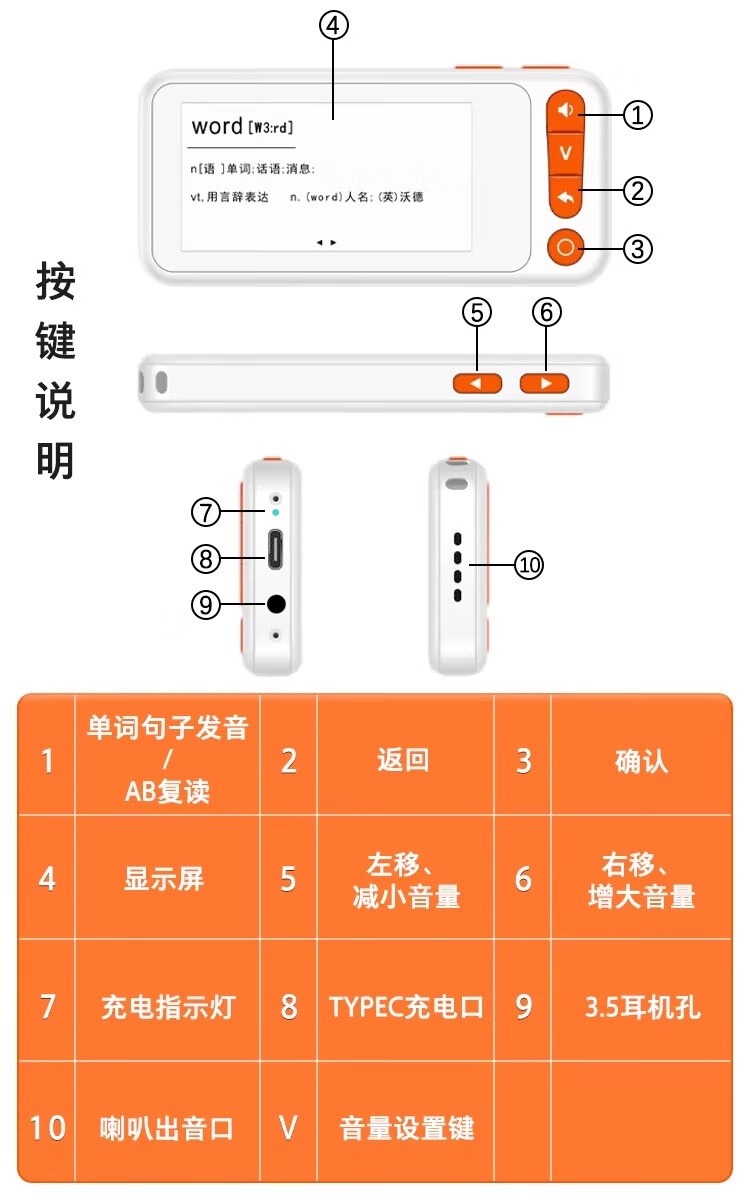 ④

word [W3:rd]

n[语 ]单词;话语;消息;

vt,用言辞表达 n.(word)人名;(英)沃德

◀ ▶

V

①

②

③

按键说明

⑤ ⑥

⑦

⑧

⑨

⑩

| 1 | 单词句子发音 / AB复读 | 2 | 返回 | 3 | 确认 |
|---|---|---|---|---|---|
| 4 | 显示屏 | 5 | 左移、减小音量 | 6 | 右移、增大音量 |
| 7 | 充电指示灯 | 8 | TYPEC充电口 | 9 | 3.5耳机孔 |
| 10 | 喇叭出音口 | V | 音量设置键 | | |