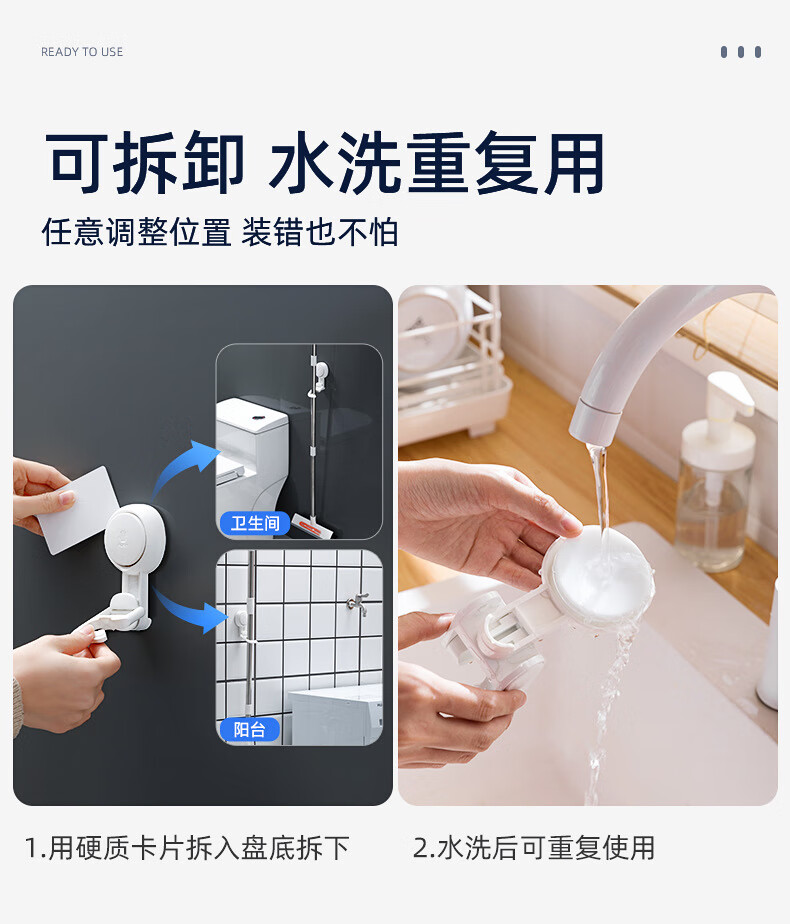 READY TO USE

可拆卸 水洗重复用

任意调整位置 装错也不怕

卫生间

阳台

1.用硬质卡片拆入盘底拆下

2.水洗后可重复使用