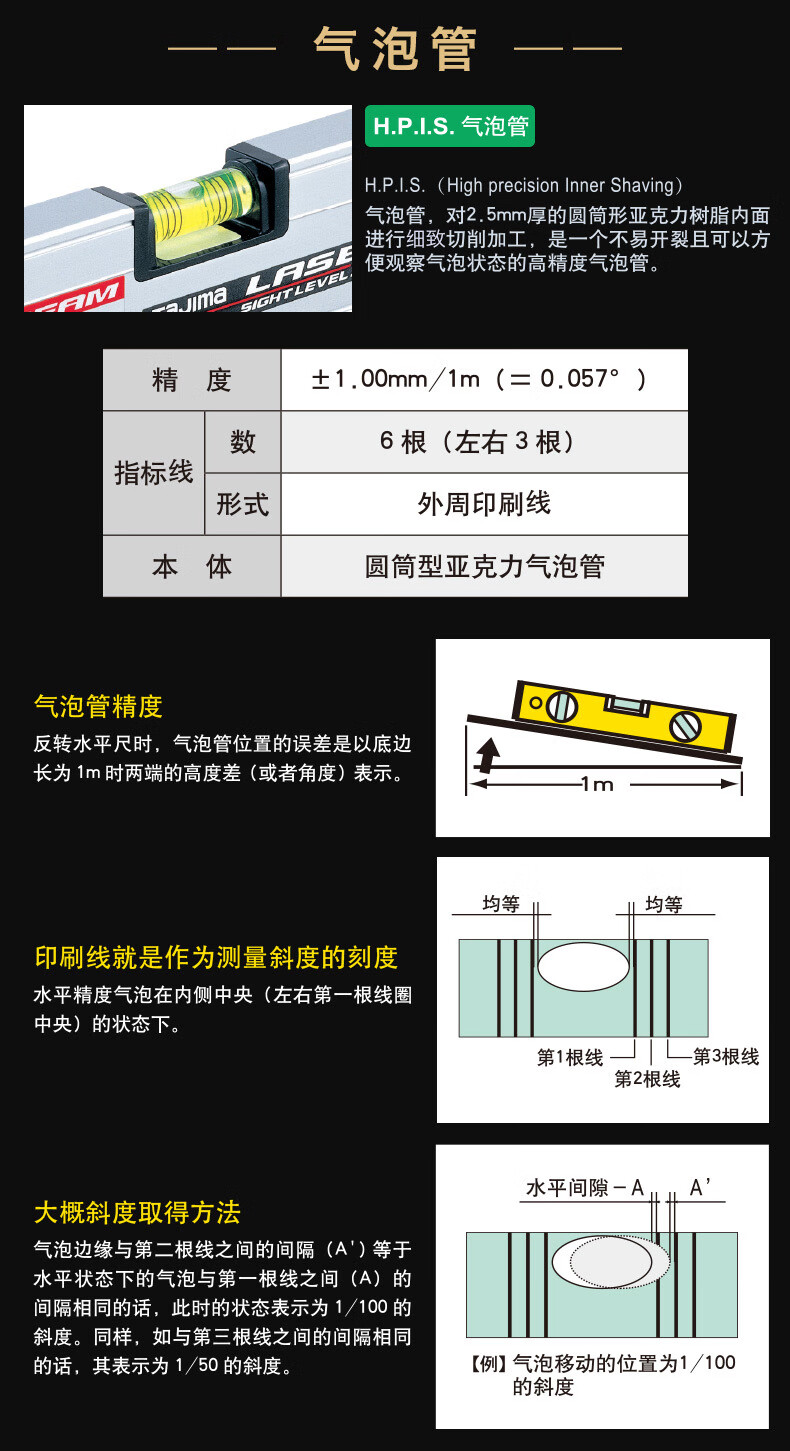 —— 气泡管 ——

EAM Tajima LASE SIGHT LEVEL

H.P.I.S. 气泡管

H.P.I.S.（High precision Inner Shaving）气泡管，对2.5mm厚的圆筒形亚克力树脂内面进行细致切削加工，是一个不易开裂且可以方便观察气泡状态的高精度气泡管。

| 精　度 | | ±1.00mm／1m（＝0.057°） |
|---|---|---|
| 指标线 | 数 | 6 根（左右 3 根） |
| 指标线 | 形式 | 外周印刷线 |
| 本　体 | | 圆筒型亚克力气泡管 |

气泡管精度
反转水平尺时，气泡管位置的误差是以底边长为 1m 时两端的高度差（或者角度）表示。

1m

印刷线就是作为测量斜度的刻度
水平精度气泡在内侧中央（左右第一根线圈中央）的状态下。

均等　均等

第1根线　第2根线　第3根线

大概斜度取得方法
气泡边缘与第二根线之间的间隔（A'）等于水平状态下的气泡与第一根线之间（A）的间隔相同的话，此时的状态表示为 1／100 的斜度。同样，如与第三根线之间的间隔相同的话，其表示为 1／50 的斜度。

水平间隙－A　A'

【例】气泡移动的位置为1／100的斜度