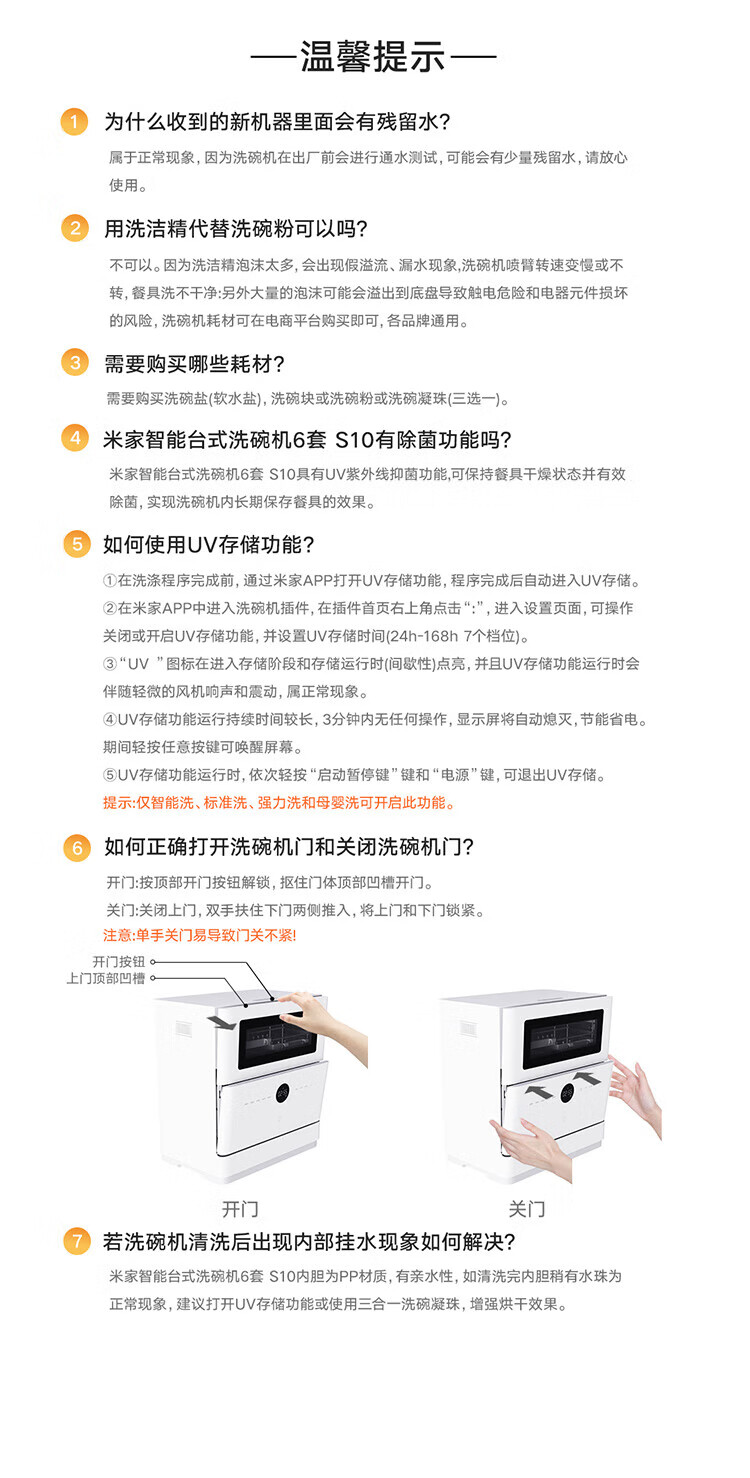 —温馨提示—

1 为什么收到的新机器里面会有残留水?

属于正常现象，因为洗碗机在出厂前会进行通水测试，可能会有少量残留水，请放心使用。

2 用洗洁精代替洗碗粉可以吗?

不可以。因为洗洁精泡沫太多，会出现假溢流、漏水现象,洗碗机喷臂转速变慢或不转，餐具洗不干净:另外大量的泡沫可能会溢出到底盘导致触电危险和电器元件损坏的风险，洗碗机耗材可在电商平台购买即可，各品牌通用。

3 需要购买哪些耗材?

需要购买洗碗盐(软水盐)，洗碗块或洗碗粉或洗碗凝珠(三选一)。

4 米家智能台式洗碗机6套 S10有除菌功能吗?

米家智能台式洗碗机6套 S10具有UV紫外线抑菌功能,可保持餐具干燥状态并有效除菌，实现洗碗机内长期保存餐具的效果。

5 如何使用UV存储功能?

①在洗涤程序完成前，通过米家APP打开UV存储功能，程序完成后自动进入UV存储。
②在米家APP中进入洗碗机插件，在插件首页右上角点击“:”，进入设置页面，可操作关闭或开启UV存储功能，并设置UV存储时间(24h-168h 7个档位)。
③“UV ”图标在进入存储阶段和存储运行时(间歇性)点亮，并且UV存储功能运行时会伴随轻微的风机响声和震动，属正常现象。
④UV存储功能运行持续时间较长，3分钟内无任何操作，显示屏将自动熄灭，节能省电。期间轻按任意按键可唤醒屏幕。
⑤UV存储功能运行时，依次轻按“启动暂停键”键和“电源”键，可退出UV存储。
提示:仅智能洗、标准洗、强力洗和母婴洗可开启此功能。

6 如何正确打开洗碗机门和关闭洗碗机门?

开门:按顶部开门按钮解锁，抠住门体顶部凹槽开门。
关门:关闭上门，双手扶住下门两侧推入，将上门和下门锁紧。
注意:单手关门易导致门关不紧!

开门按钮
上门顶部凹槽

开门

关门

7 若洗碗机清洗后出现内部挂水现象如何解决?

米家智能台式洗碗机6套 S10内胆为PP材质，有亲水性，如清洗完内胆稍有水珠为正常现象，建议打开UV存储功能或使用三合一洗碗凝珠，增强烘干效果。