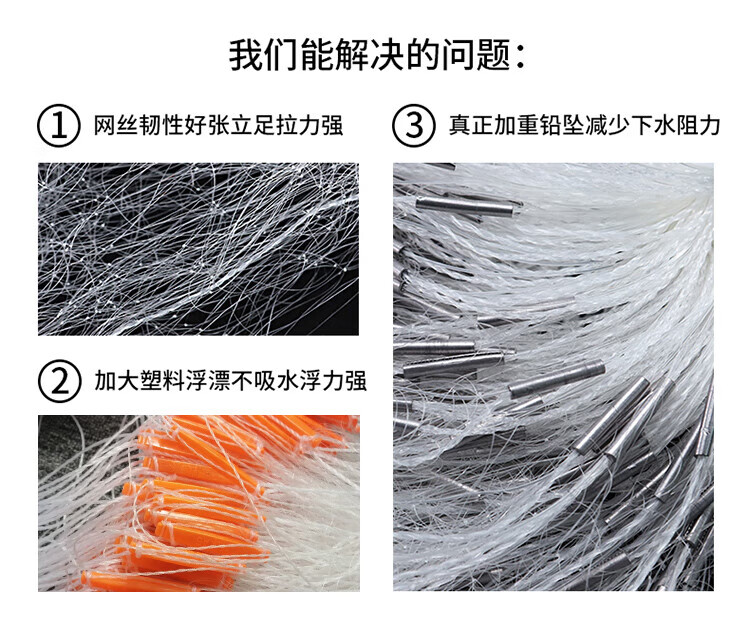 我们能解决的问题：

① 网丝韧性好张立足拉力强

② 加大塑料浮漂不吸水浮力强

③ 真正加重铅坠减少下水阻力