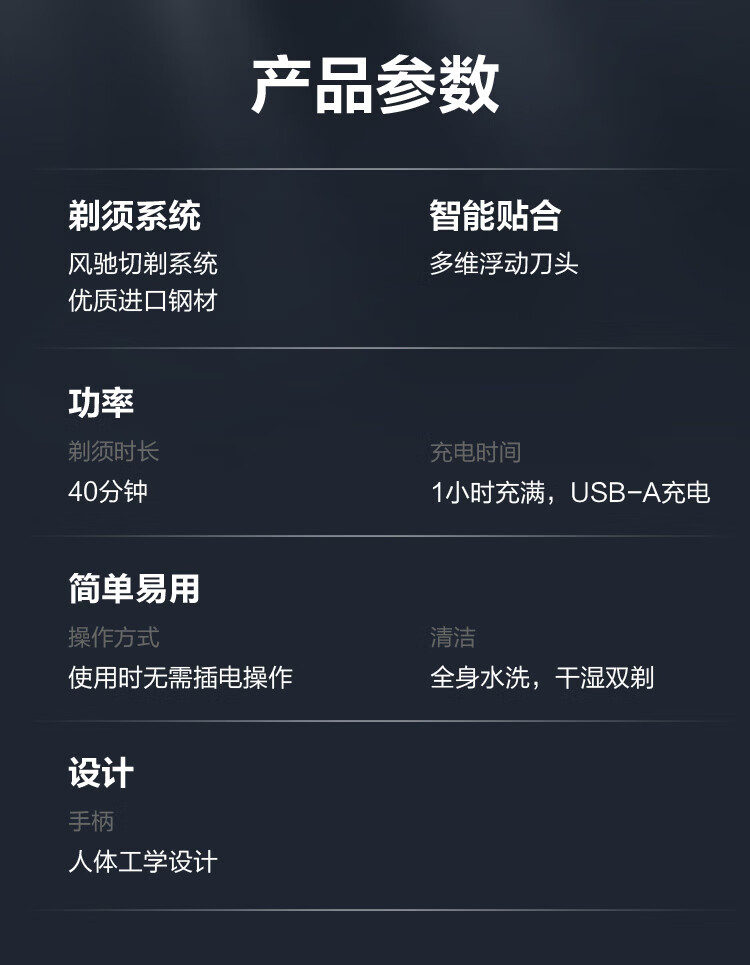 产品参数

剃须系统
风驰切剃系统
优质进口钢材

智能贴合
多维浮动刀头

功率

剃须时长
40分钟

充电时间
1小时充满，USB-A充电

简单易用

操作方式
使用时无需插电操作

清洁
全身水洗，干湿双剃

设计

手柄
人体工学设计