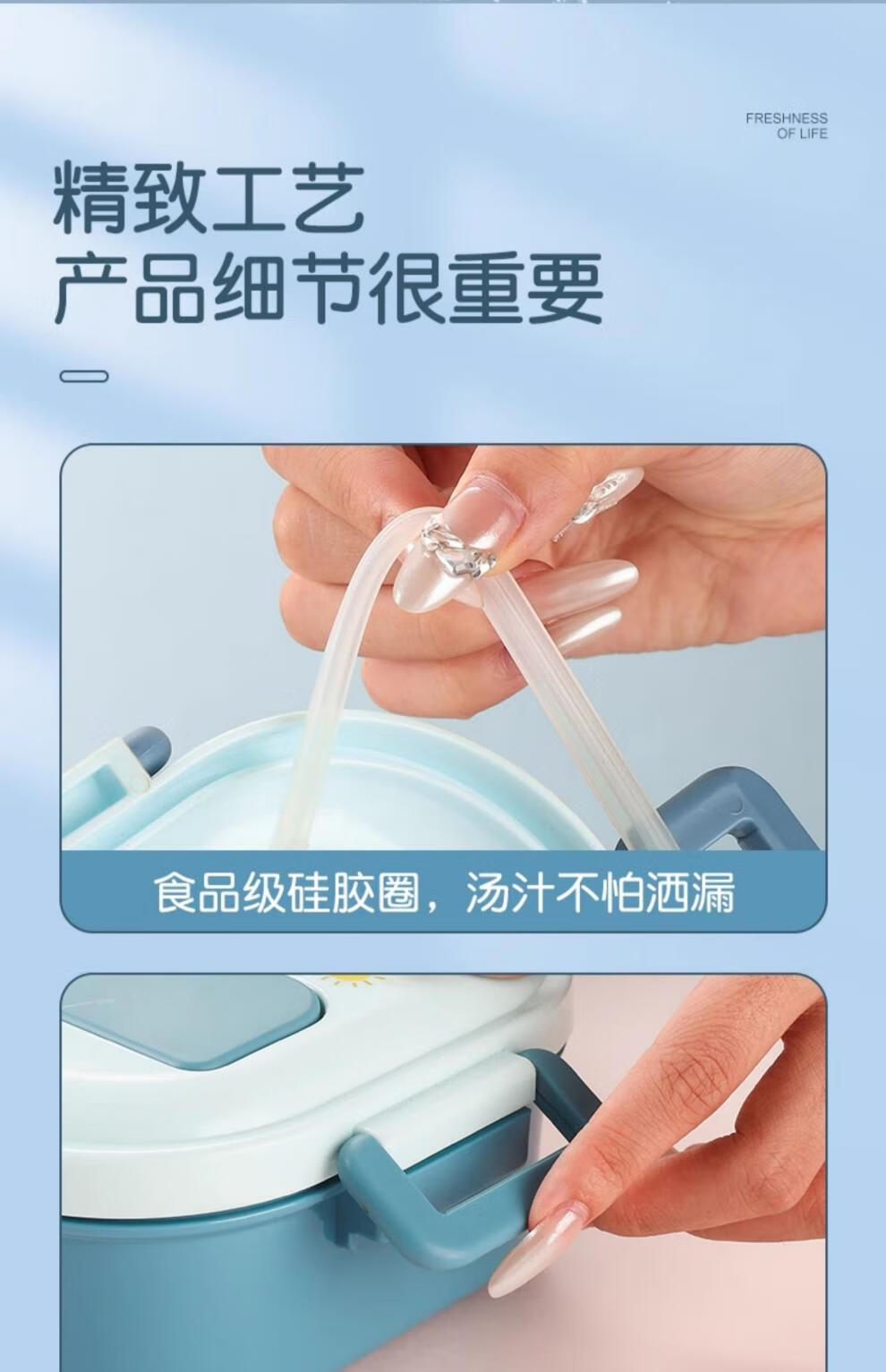 FRESHNESS
OF LIFE

精致工艺
产品细节很重要

食品级硅胶圈，汤汁不怕洒漏