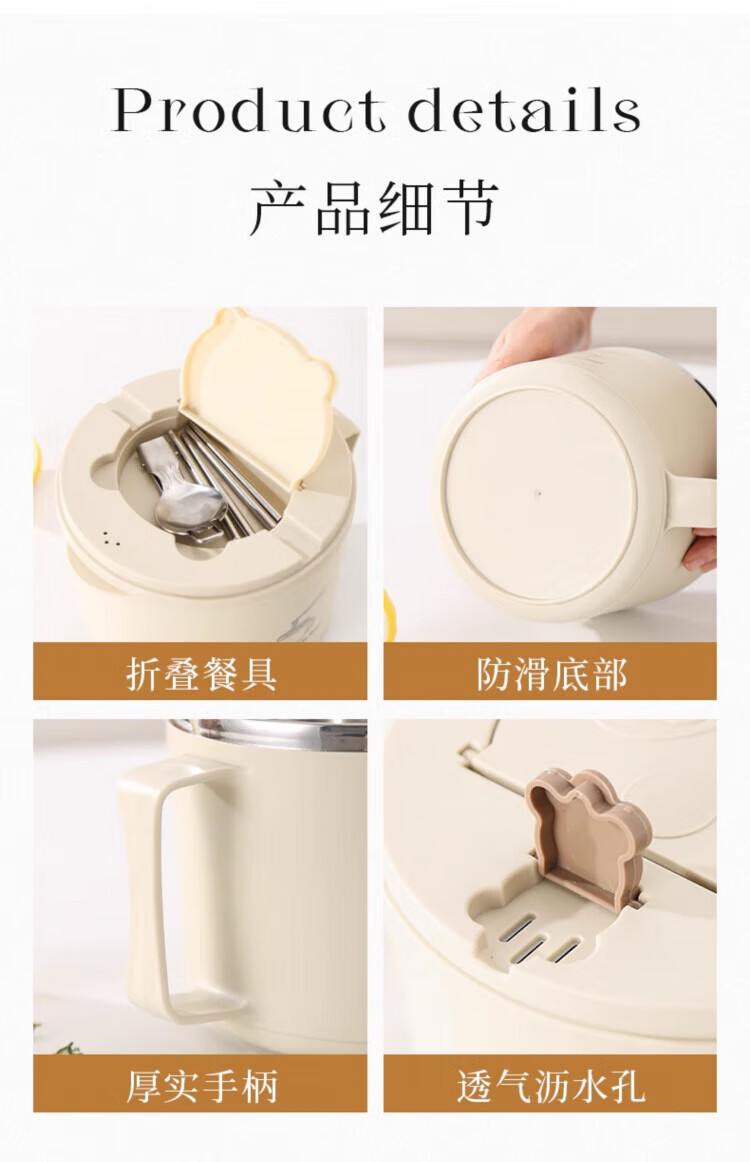 Product details
产品细节

折叠餐具

防滑底部

厚实手柄

透气沥水孔