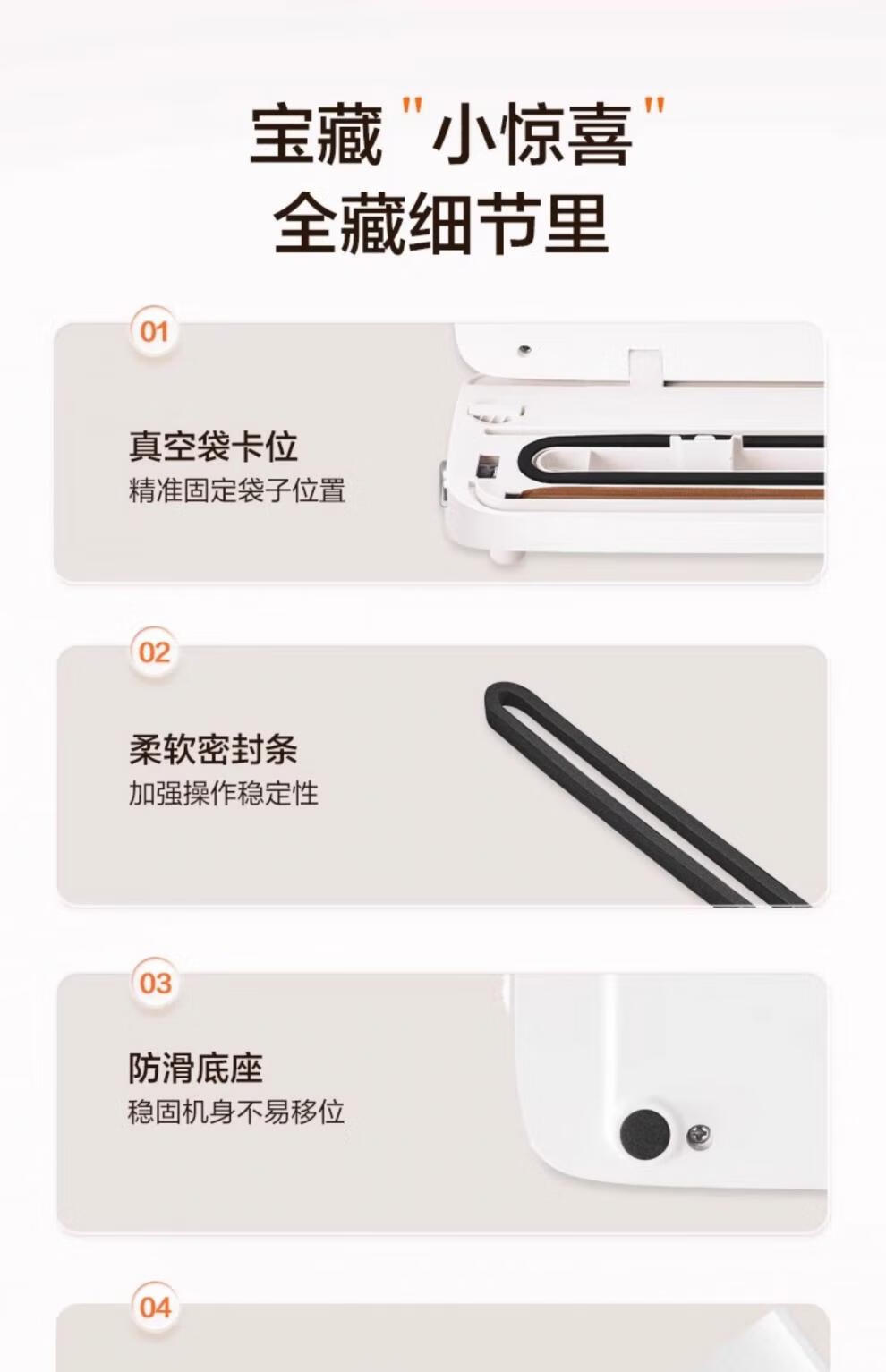 宝藏"小惊喜"
全藏细节里

01

真空袋卡位
精准固定袋子位置

02

柔软密封条
加强操作稳定性

03

防滑底座
稳固机身不易移位

04