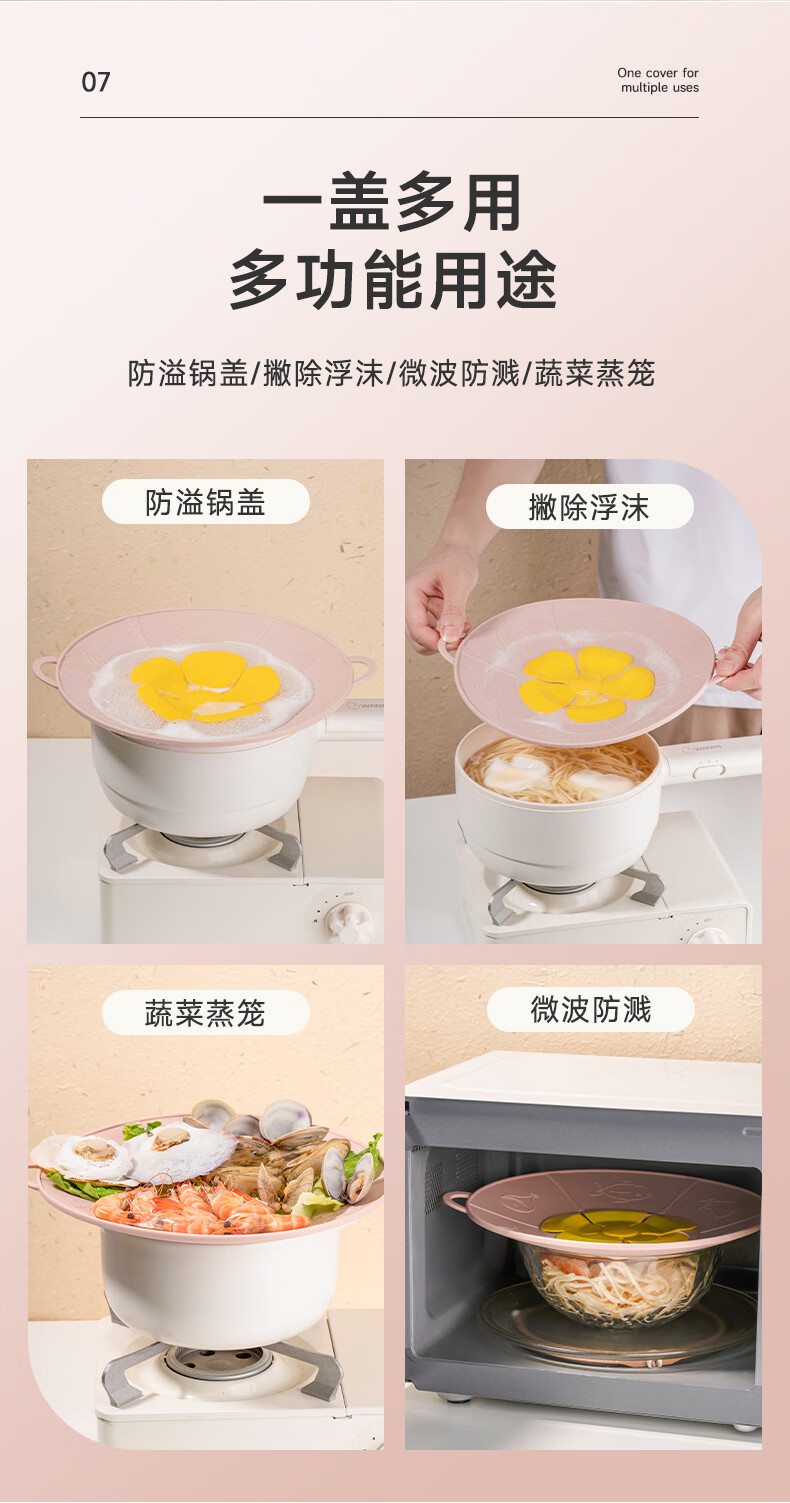 07

One cover for multiple uses

一盖多用
多功能用途

防溢锅盖/撇除浮沫/微波防溅/蔬菜蒸笼

防溢锅盖

撇除浮沫

蔬菜蒸笼

微波防溅