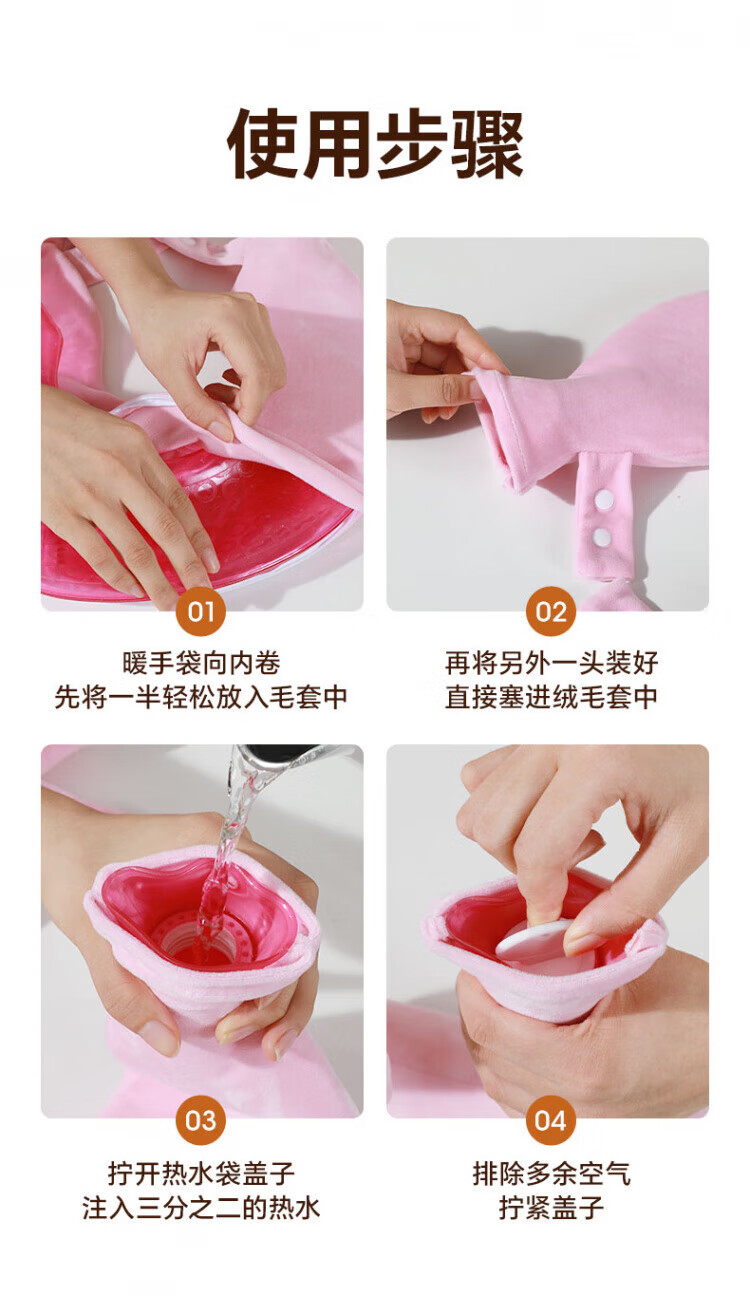 使用步骤

01

暖手袋向内卷
先将一半轻松放入毛套中

02

再将另外一头装好
直接塞进绒毛套中

03

拧开热水袋盖子
注入三分之二的热水

04

排除多余空气
拧紧盖子