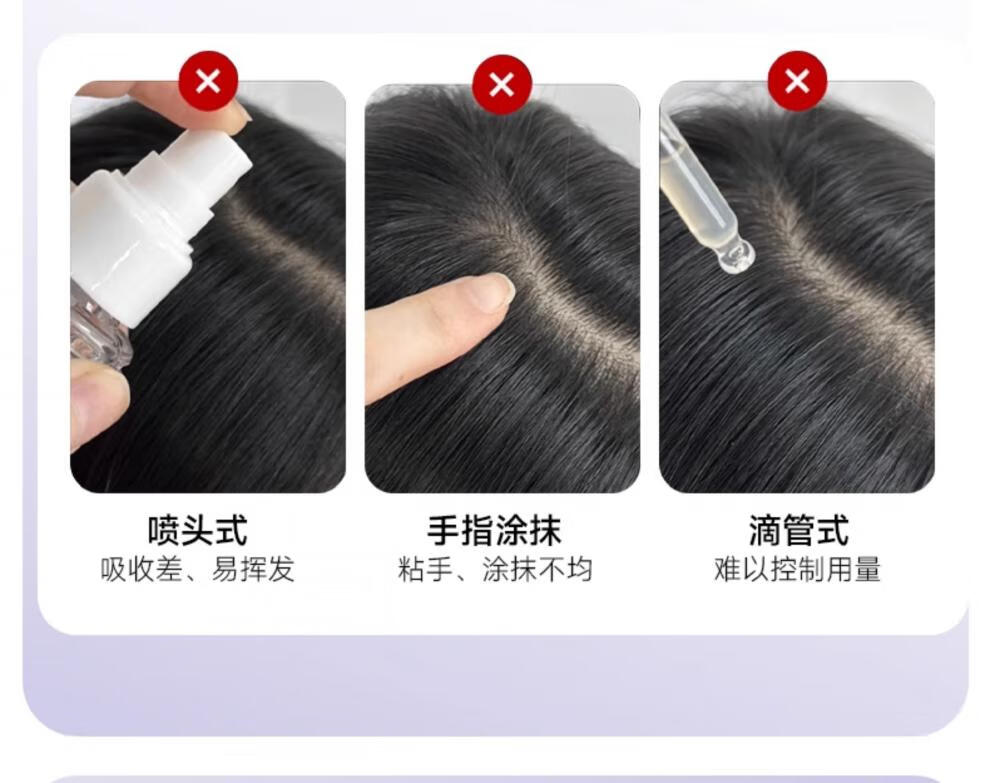 喷头式
吸收差、易挥发

手指涂抹
粘手、涂抹不均

滴管式
难以控制用量