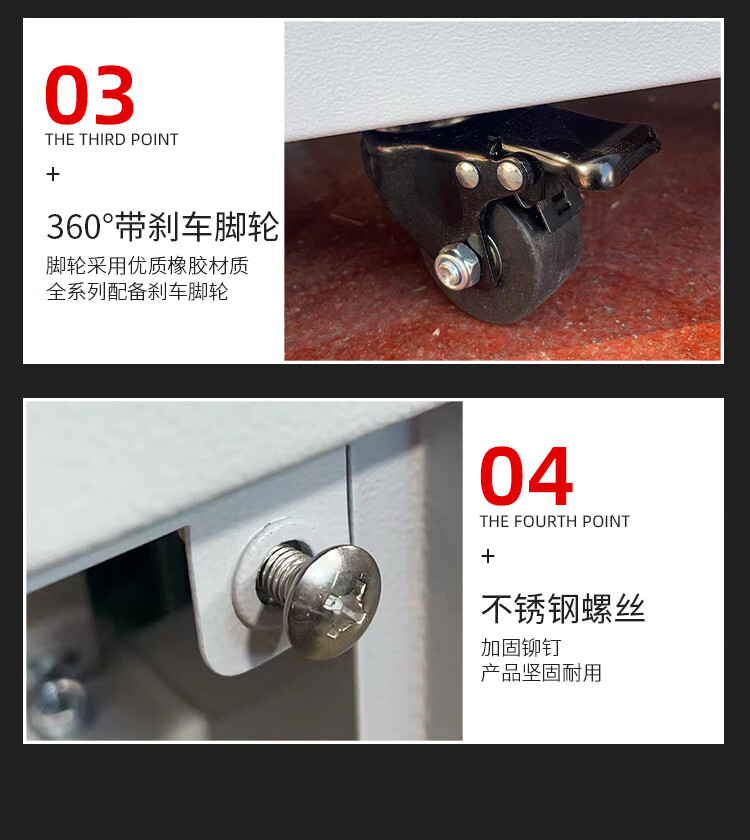 03
THE THIRD POINT
+
360°带刹车脚轮
脚轮采用优质橡胶材质
全系列配备刹车脚轮

04
THE FOURTH POINT
+
不锈钢螺丝
加固铆钉
产品坚固耐用