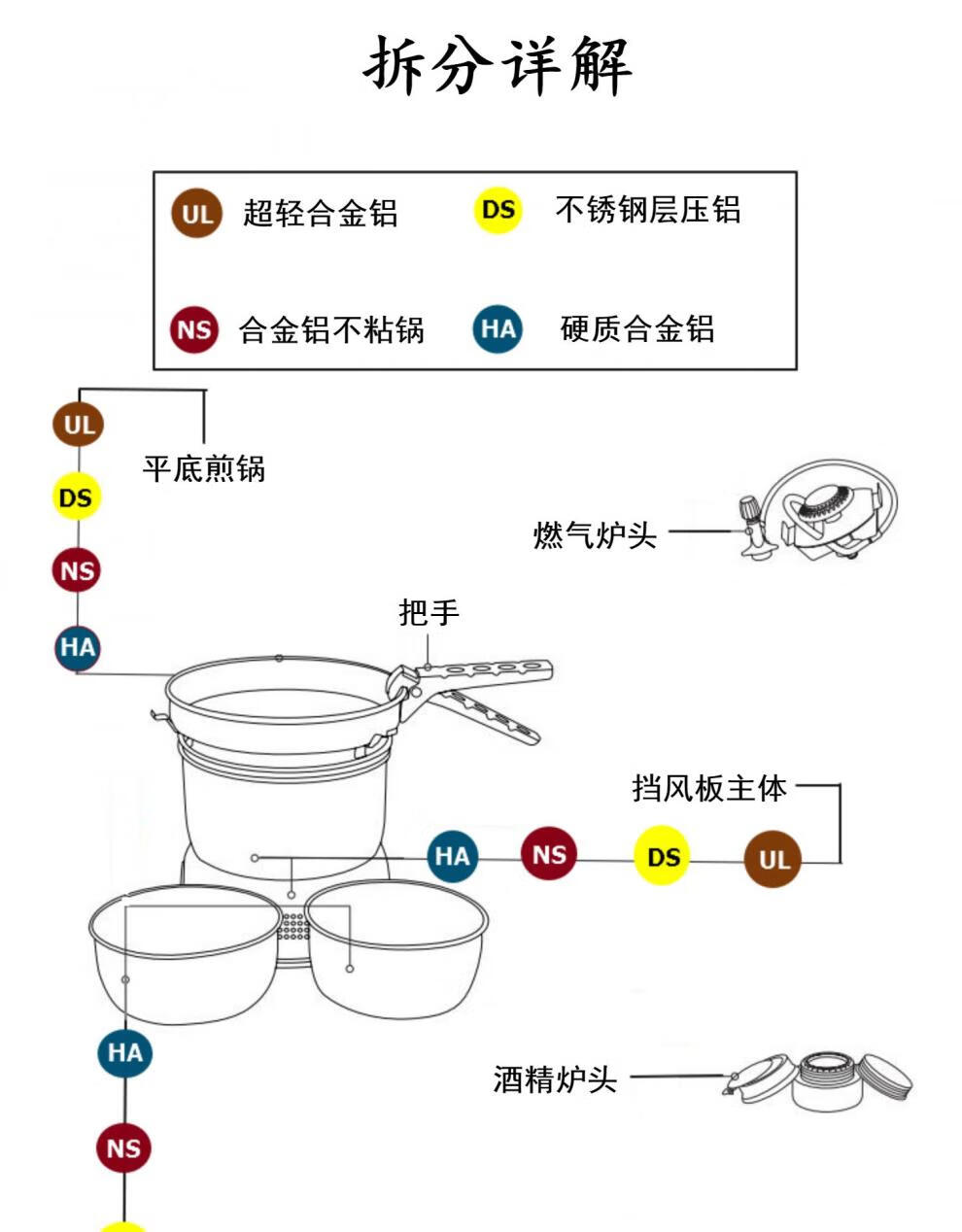 拆分详解

UL 超轻合金铝
DS 不锈钢层压铝
NS 合金铝不粘锅
HA 硬质合金铝

UL
DS
NS
HA
平底煎锅

燃气炉头

把手

挡风板主体
HA NS DS UL

HA
NS

酒精炉头