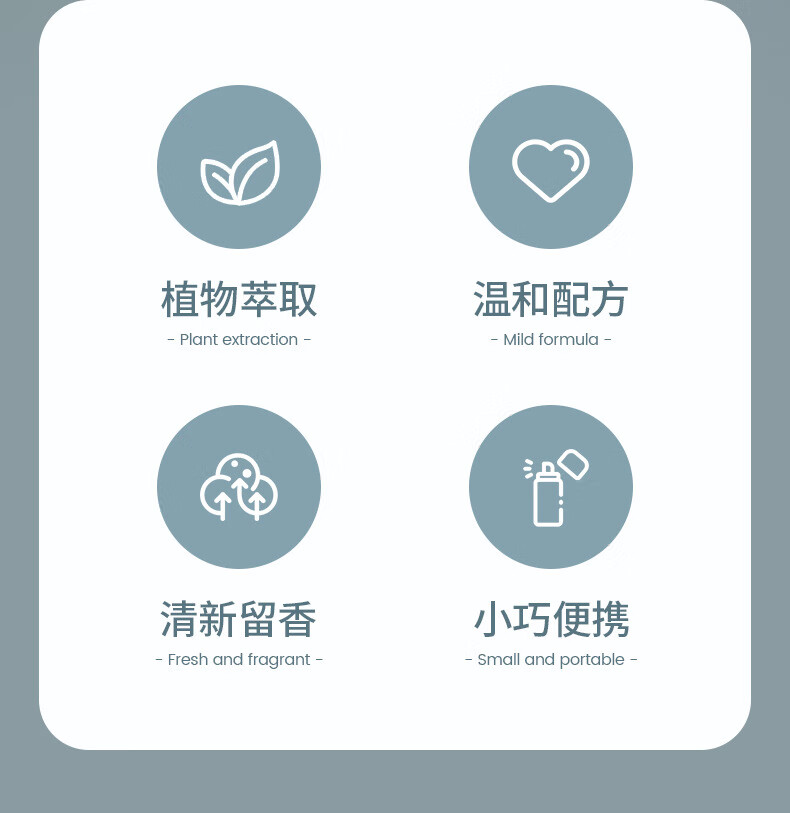 植物萃取
- Plant extraction -

温和配方
- Mild formula -

清新留香
- Fresh and fragrant -

小巧便携
- Small and portable -