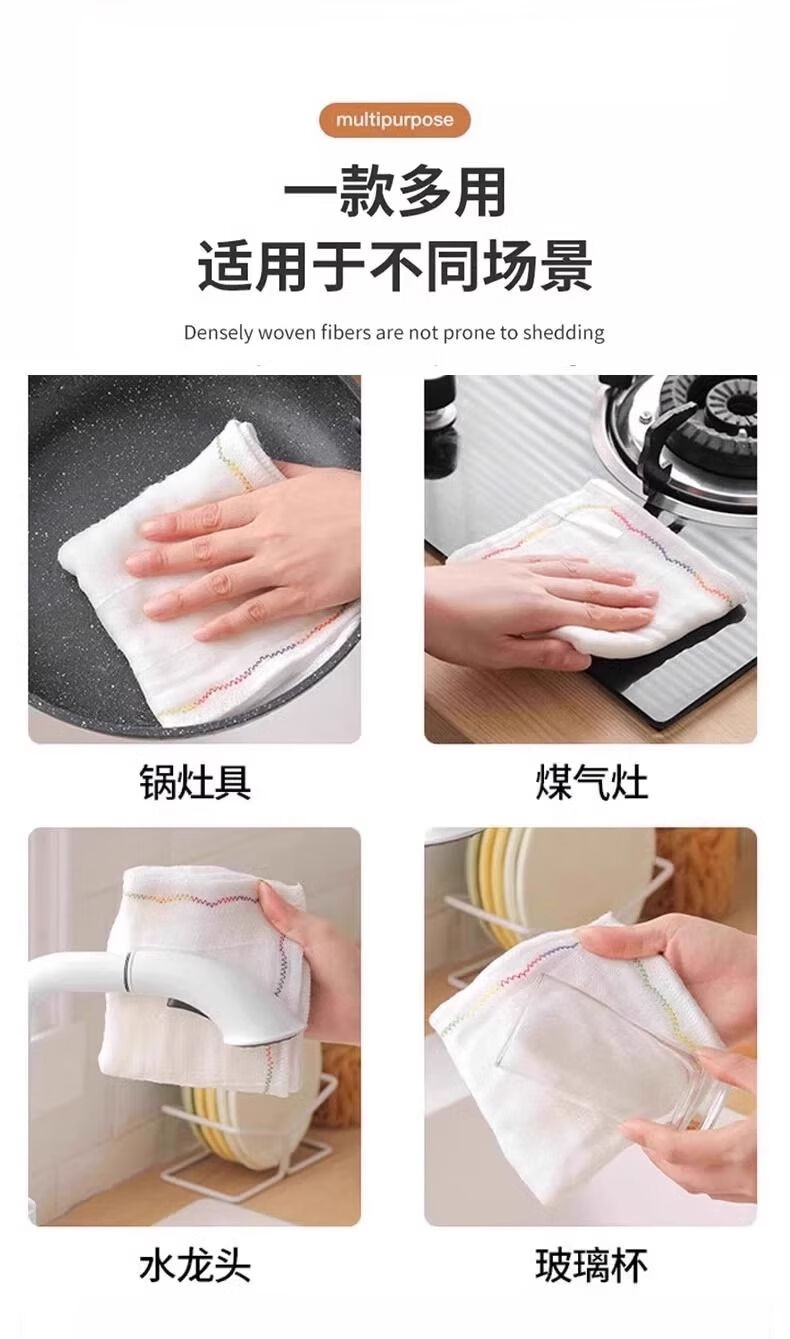 multipurpose

一款多用
适用于不同场景

Densely woven fibers are not prone to shedding

锅灶具

煤气灶

水龙头

玻璃杯