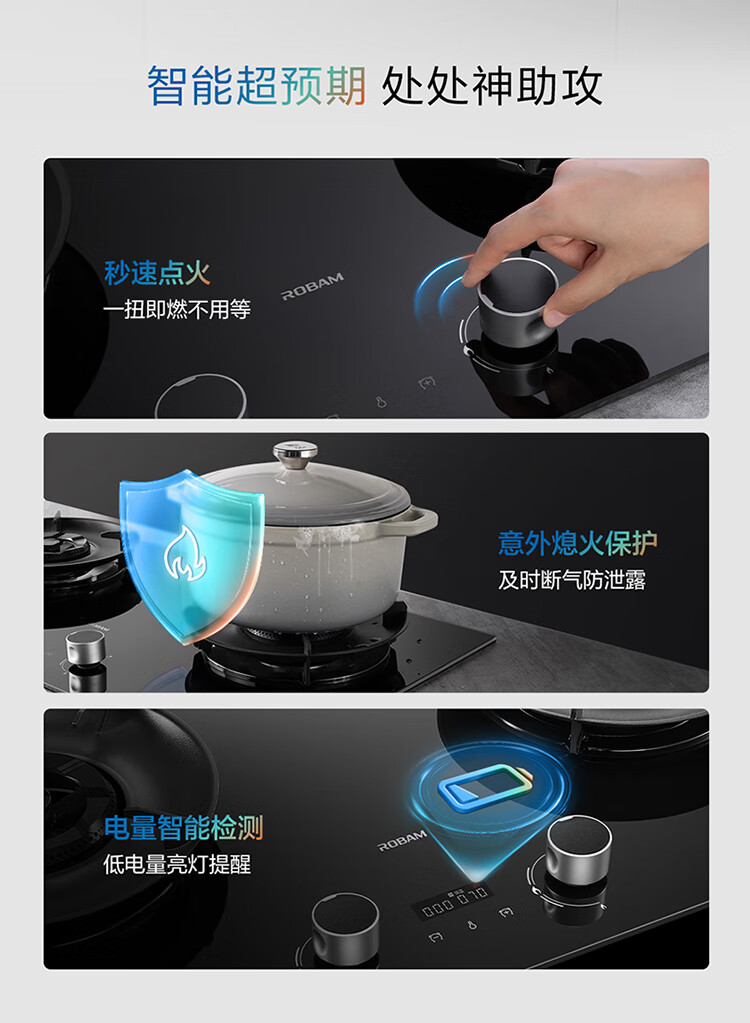 智能超预期 处处神助攻

秒速点火
一扭即燃不用等

ROBAM

意外熄火保护
及时断气防泄露

电量智能检测
低电量亮灯提醒

ROBAM