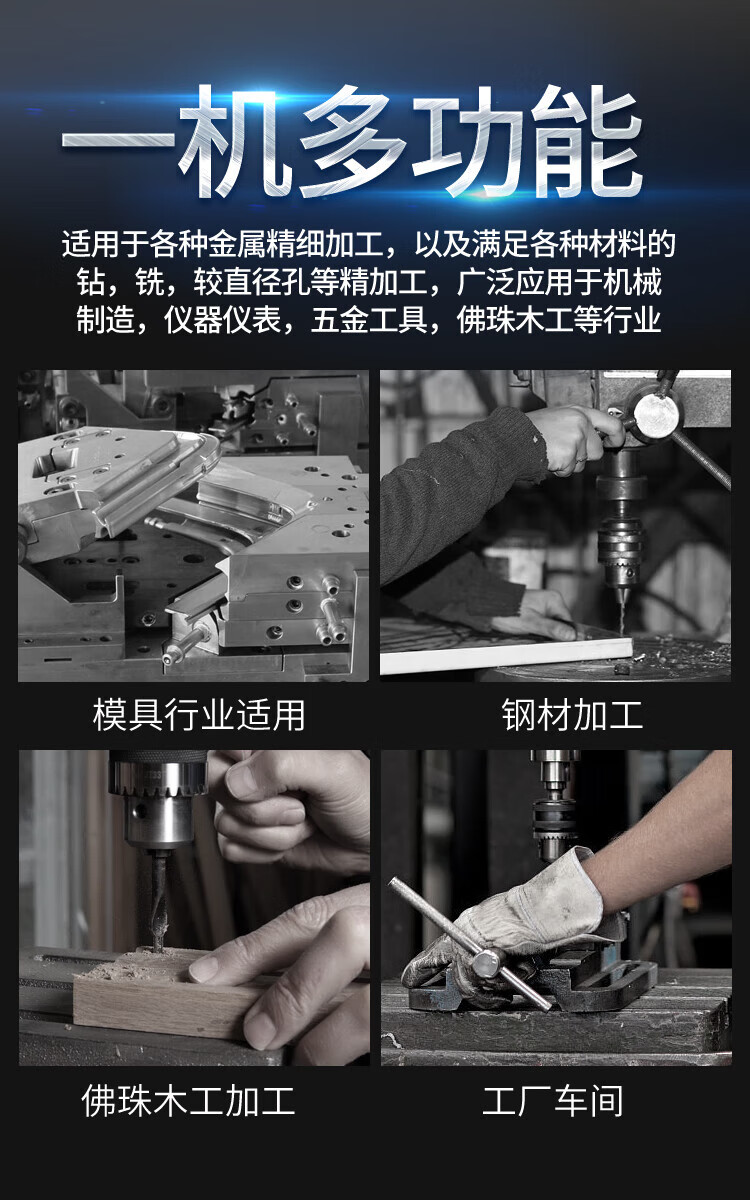 一机多功能

适用于各种金属精细加工，以及满足各种材料的钻，铣，较直径孔等精加工，广泛应用于机械制造，仪器仪表，五金工具，佛珠木工等行业

模具行业适用

钢材加工

佛珠木工加工

工厂车间