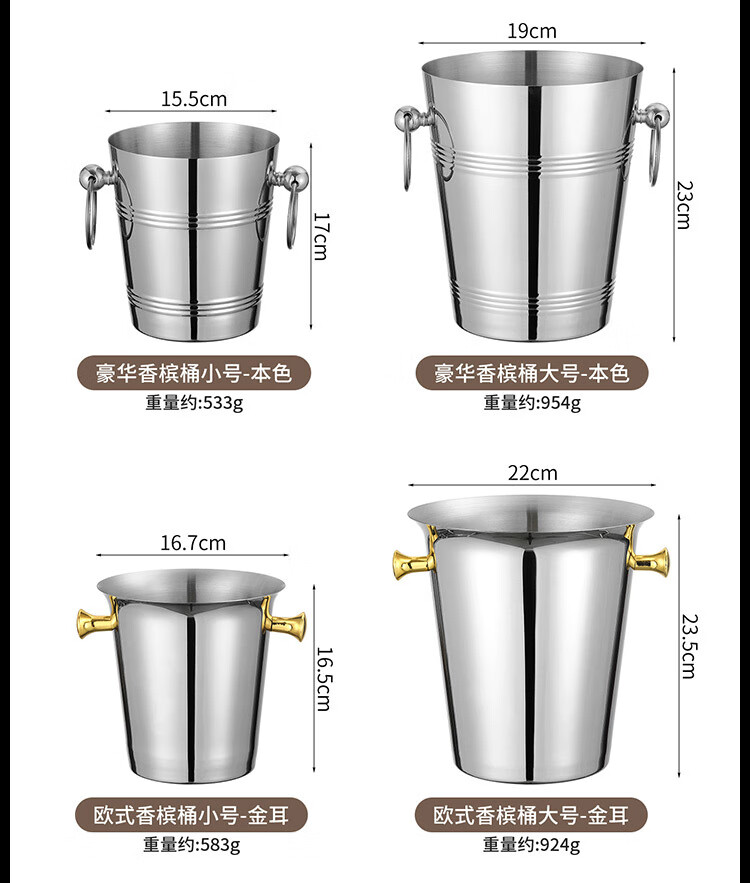 15.5cm

17cm

豪华香槟桶小号-本色
重量约:533g

19cm

23cm

豪华香槟桶大号-本色
重量约:954g

16.7cm

16.5cm

欧式香槟桶小号-金耳
重量约:583g

22cm

23.5cm

欧式香槟桶大号-金耳
重量约:924g