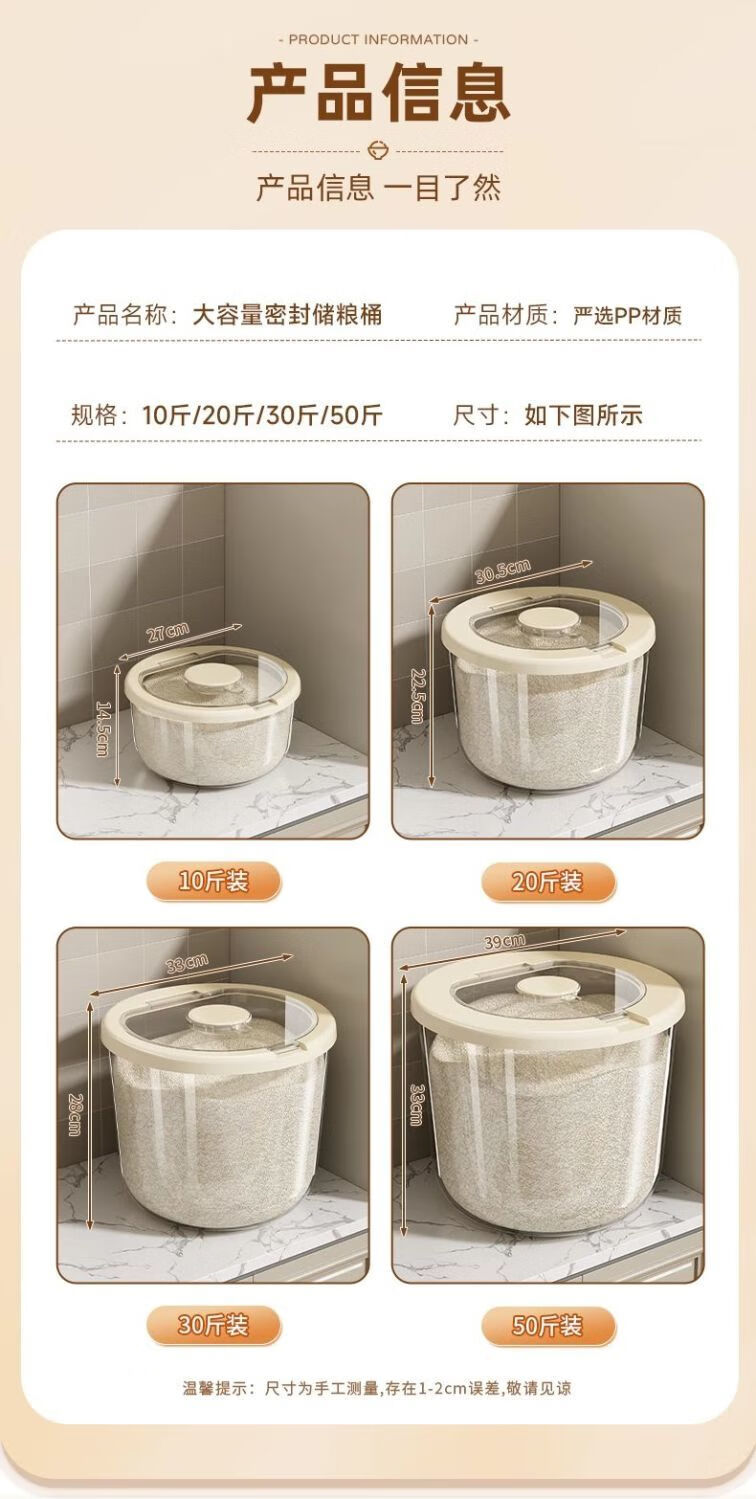 - PRODUCT INFORMATION -

产品信息

产品信息 一目了然

产品名称：大容量密封储粮桶

产品材质：严选PP材质

规格：10斤/20斤/30斤/50斤

尺寸：如下图所示

27cm

14.5cm

10斤装

30.5cm

22.5cm

20斤装

33cm

28cm

30斤装

39cm

33cm

50斤装

温馨提示：尺寸为手工测量，存在1-2cm误差，敬请见谅