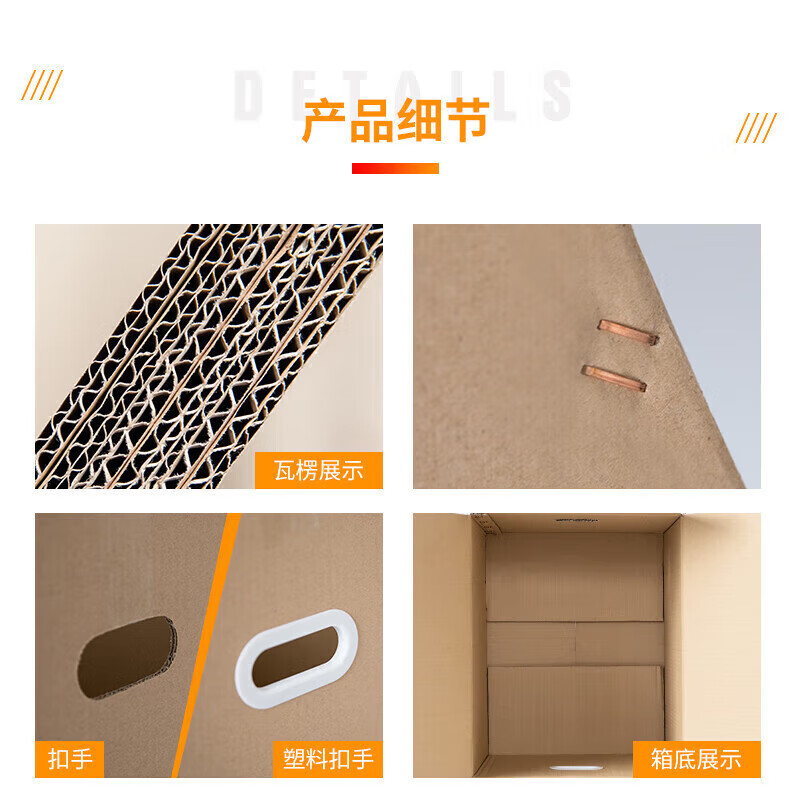 DETAILS
产品细节

瓦楞展示

扣手

塑料扣手

箱底展示