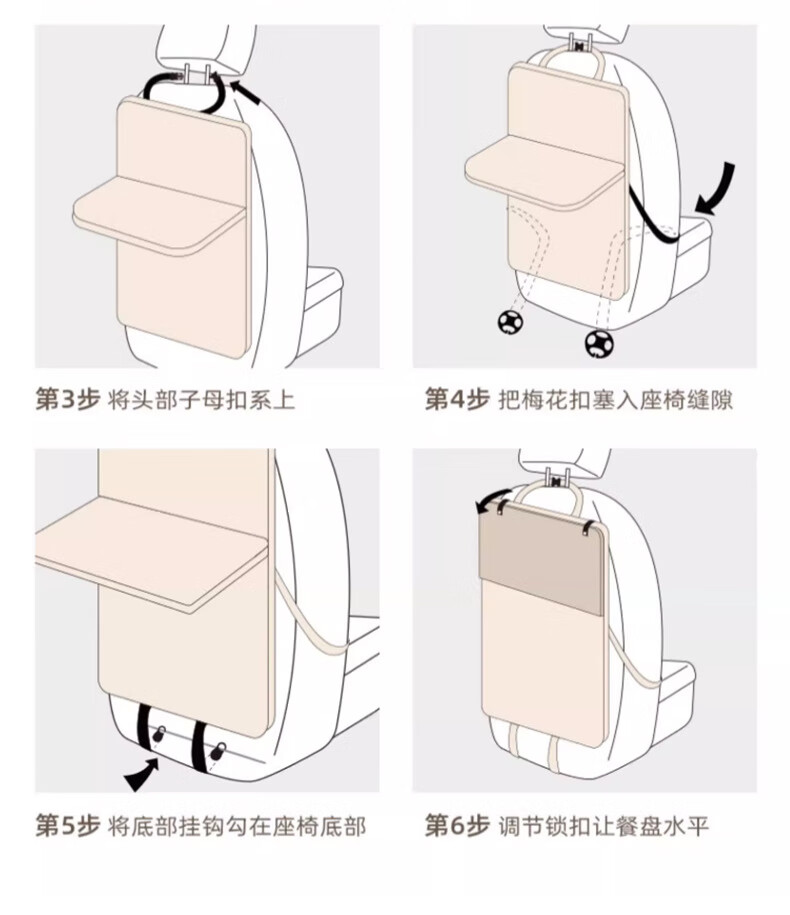 第3步 将头部子母扣系上

第4步 把梅花扣塞入座椅缝隙

第5步 将底部挂钩勾在座椅底部

第6步 调节锁扣让餐盘水平