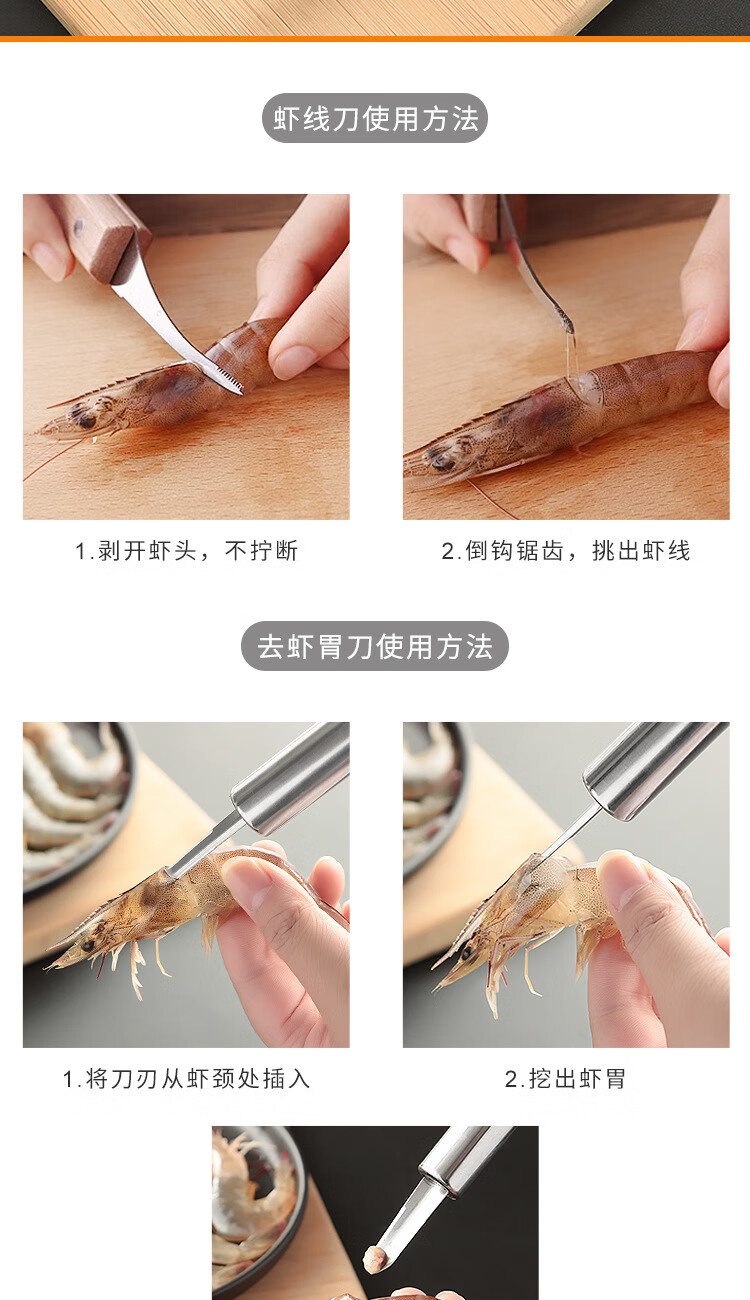 虾线刀使用方法

1.剥开虾头，不拧断

2.倒钩锯齿，挑出虾线

去虾胃刀使用方法

1.将刀刃从虾颈处插入

2.挖出虾胃