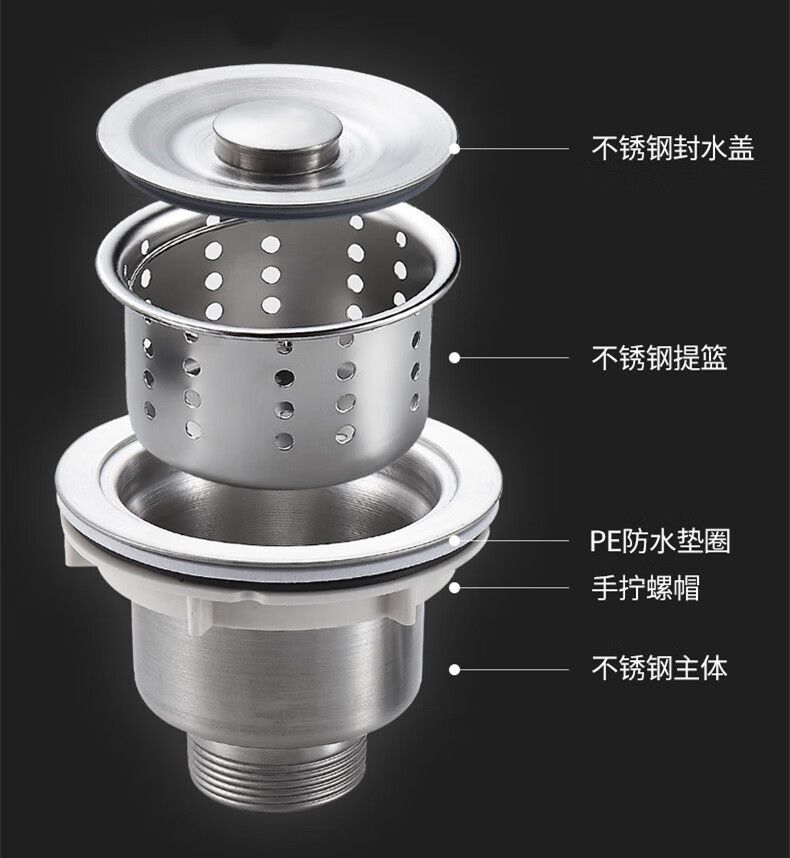 不锈钢封水盖

不锈钢提篮

PE防水垫圈

手拧螺帽

不锈钢主体