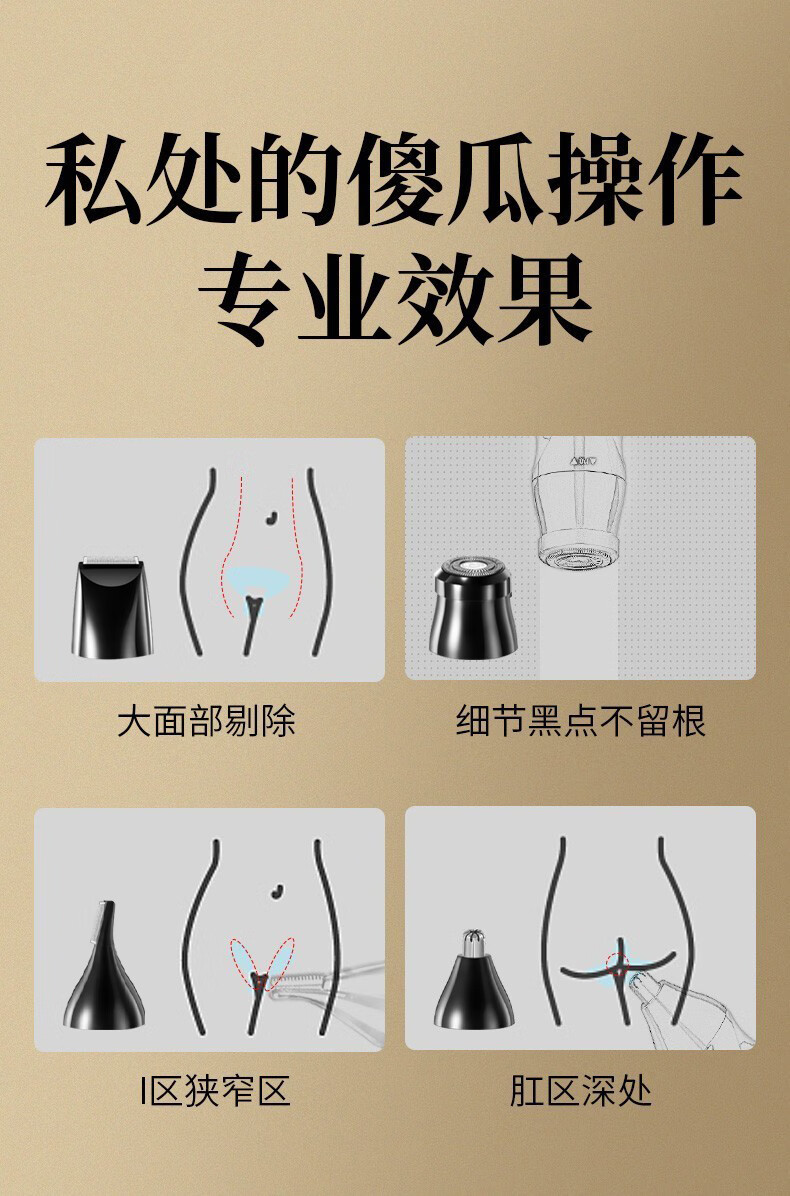 私处的傻瓜操作
专业效果

大面部剔除

细节黑点不留根

I区狭窄区

肛区深处