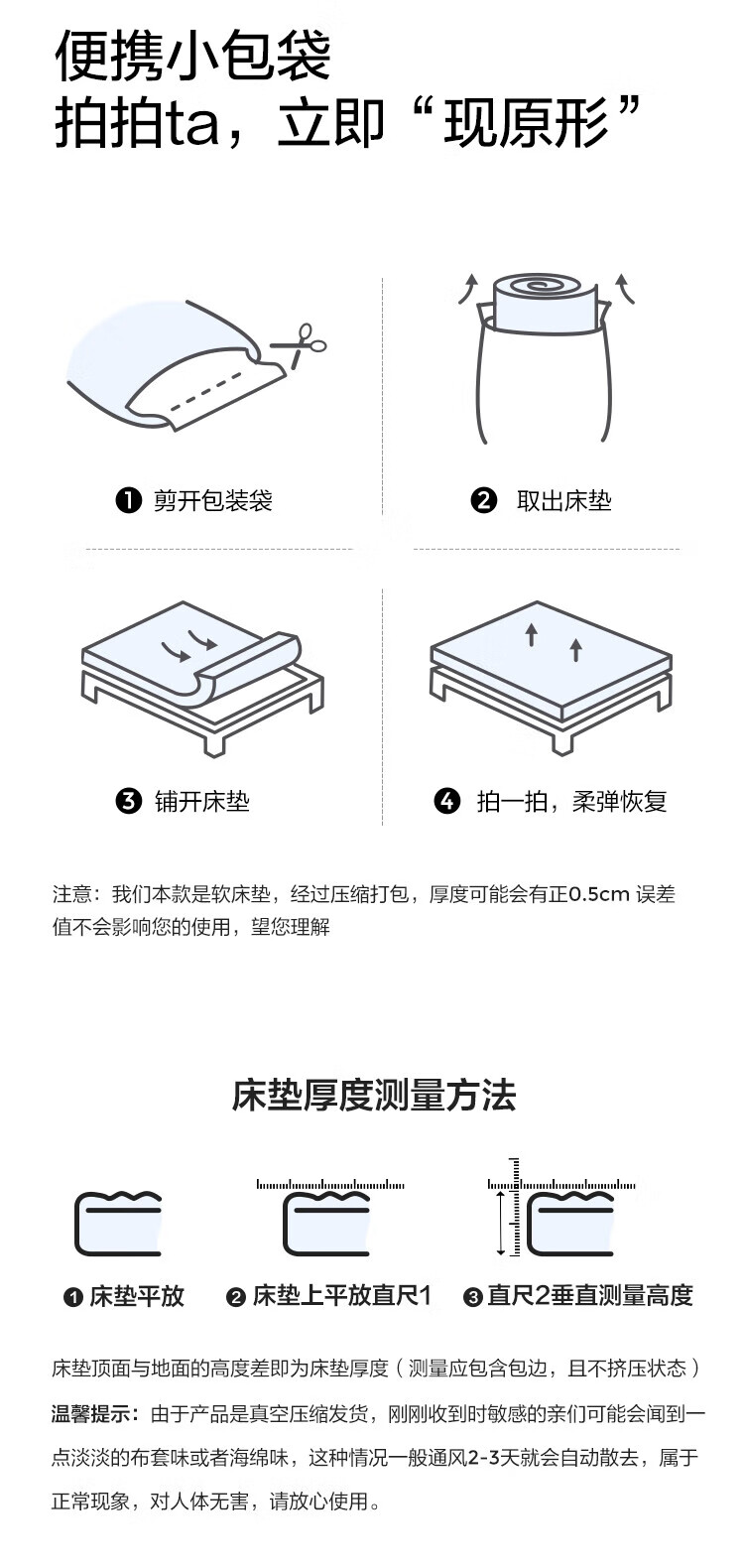 便携小包袋
拍拍ta，立即“现原形”

❶ 剪开包装袋

❷ 取出床垫

❸ 铺开床垫

❹ 拍一拍，柔弹恢复

注意：我们本款是软床垫，经过压缩打包，厚度可能会有正0.5cm 误差值不会影响您的使用，望您理解

床垫厚度测量方法

❶ 床垫平放

❷ 床垫上平放直尺1

❸ 直尺2垂直测量高度

床垫顶面与地面的高度差即为床垫厚度（测量应包含包边，且不挤压状态）

温馨提示：由于产品是真空压缩发货，刚刚收到时敏感的亲们可能会闻到一点淡淡的布套味或者海绵味，这种情况一般通风2-3天就会自动散去，属于正常现象，对人体无害，请放心使用。