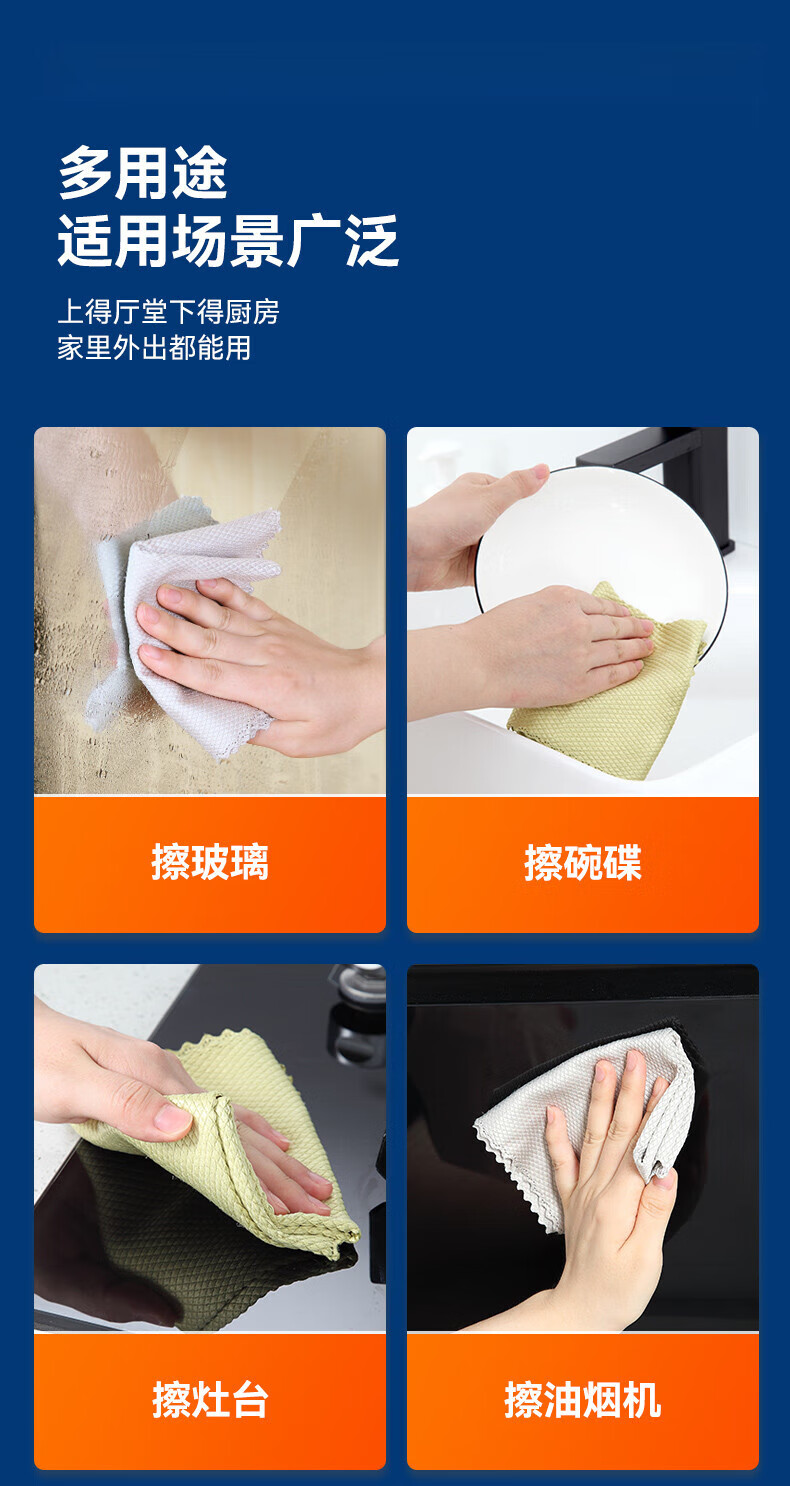 多用途
适用场景广泛

上得厅堂下得厨房
家里外出都能用

擦玻璃

擦碗碟

擦灶台

擦油烟机