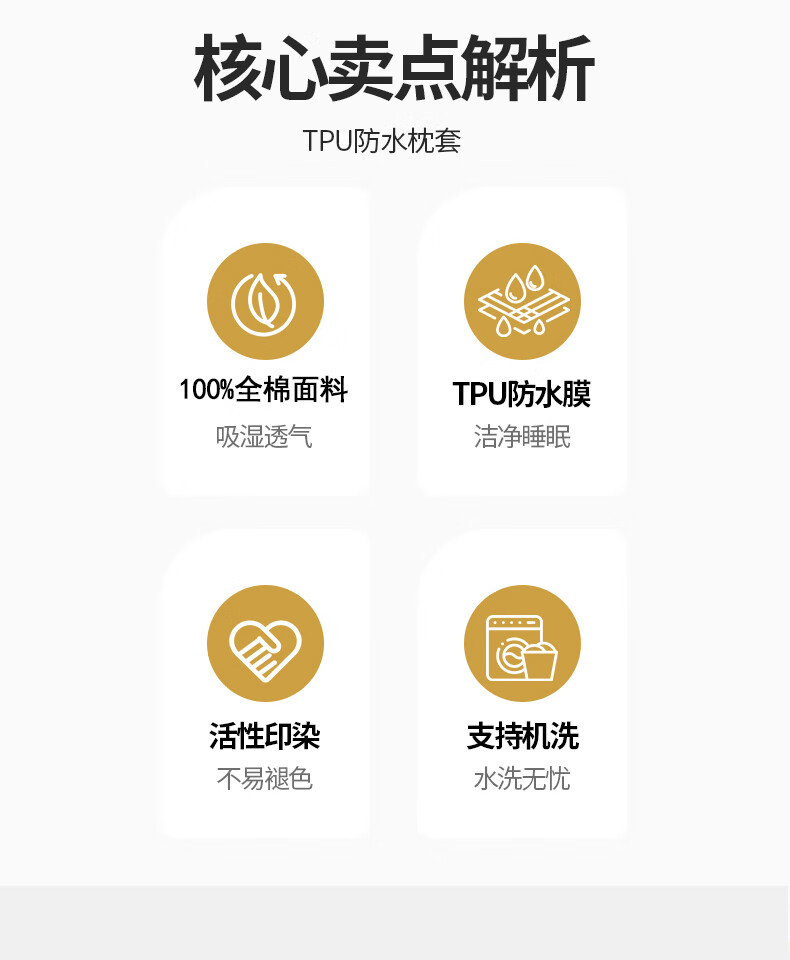 核心卖点解析

TPU防水枕套

100%全棉面料
吸湿透气

TPU防水膜
洁净睡眠

活性印染
不易褪色

支持机洗
水洗无忧