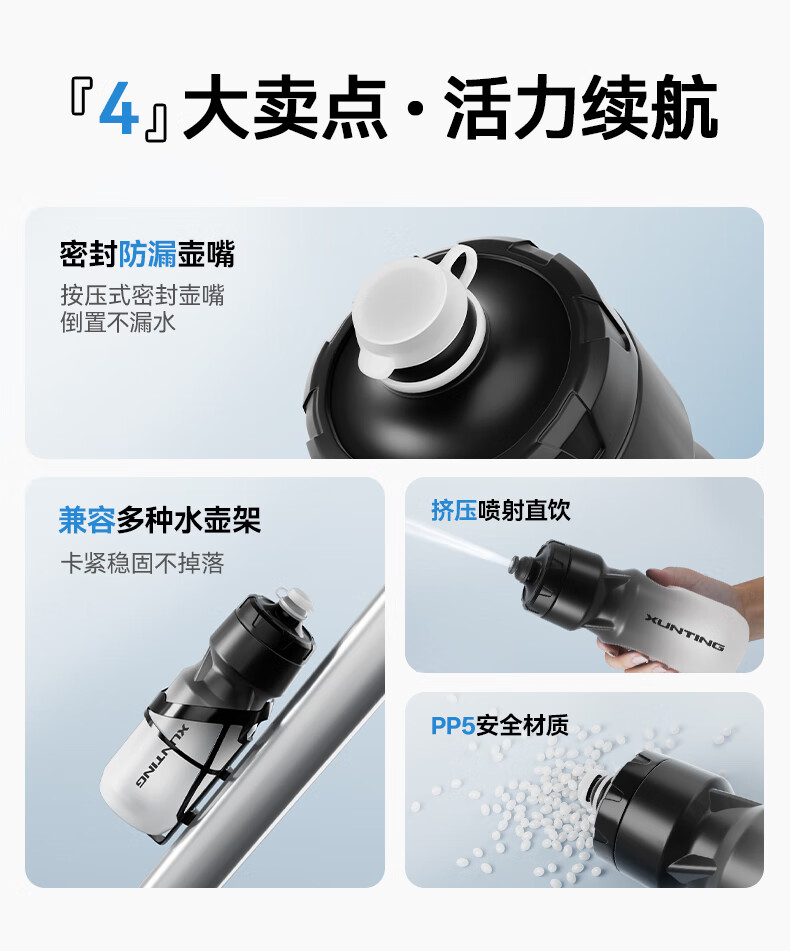 『4』大卖点·活力续航

密封防漏壶嘴

按压式密封壶嘴
倒置不漏水

兼容多种水壶架

卡紧稳固不掉落

XUNTING

挤压喷射直饮

XUNTING

PP5安全材质