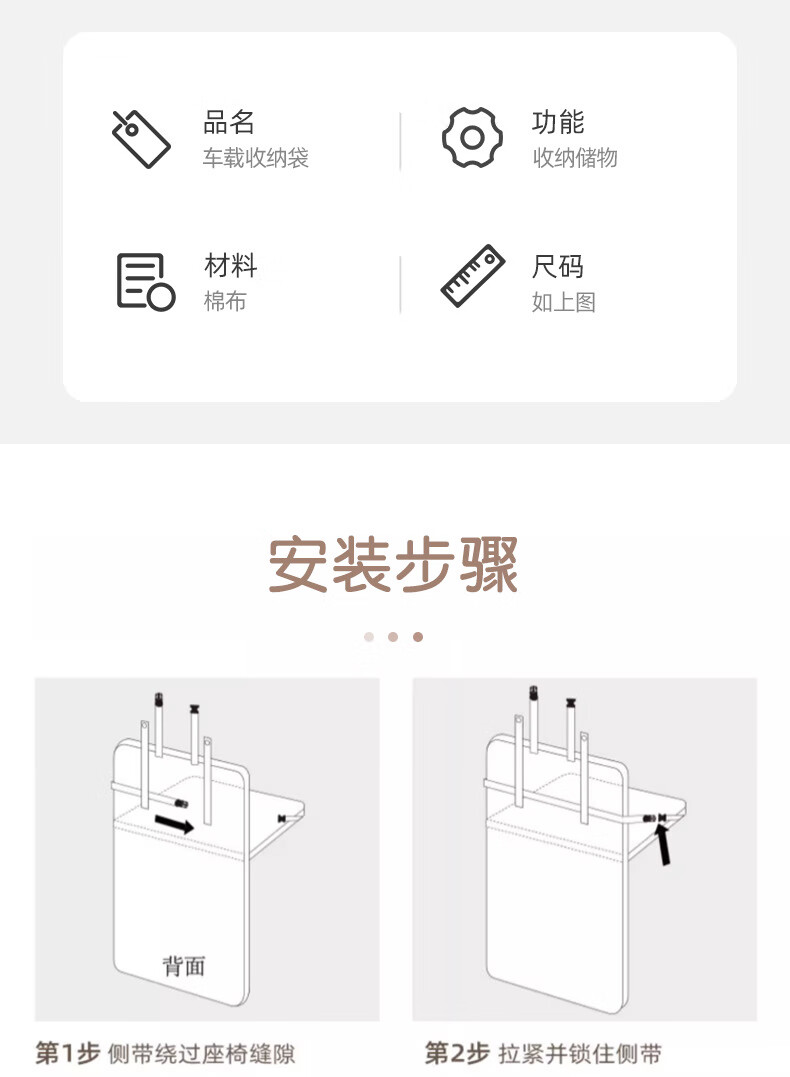 品名
车载收纳袋

功能
收纳储物

材料
棉布

尺码
如上图

安装步骤

背面

第1步 侧带绕过座椅缝隙

第2步 拉紧并锁住侧带