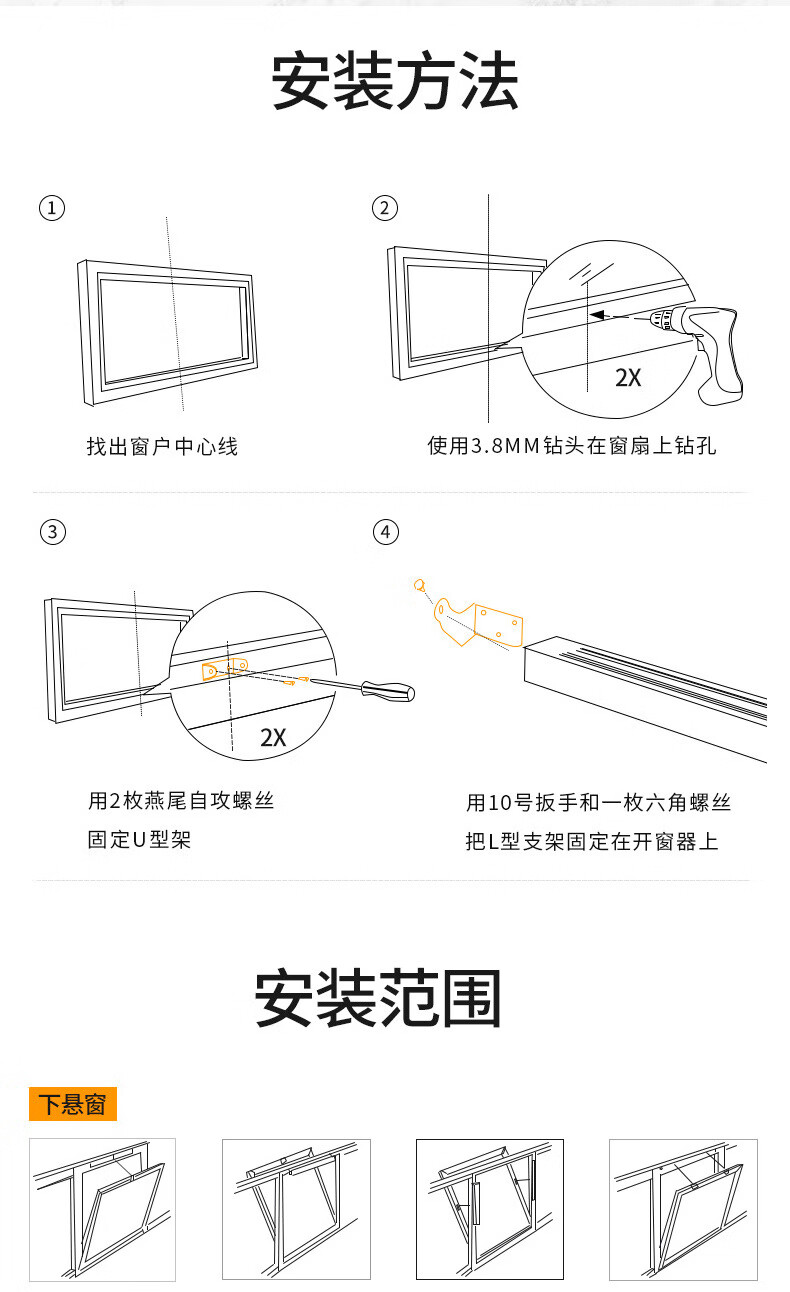 安装方法

①

找出窗户中心线

②

2X

使用3.8MM钻头在窗扇上钻孔

③

2X

用2枚燕尾自攻螺丝
固定U型架

④

用10号扳手和一枚六角螺丝
把L型支架固定在开窗器上

安装范围

下悬窗