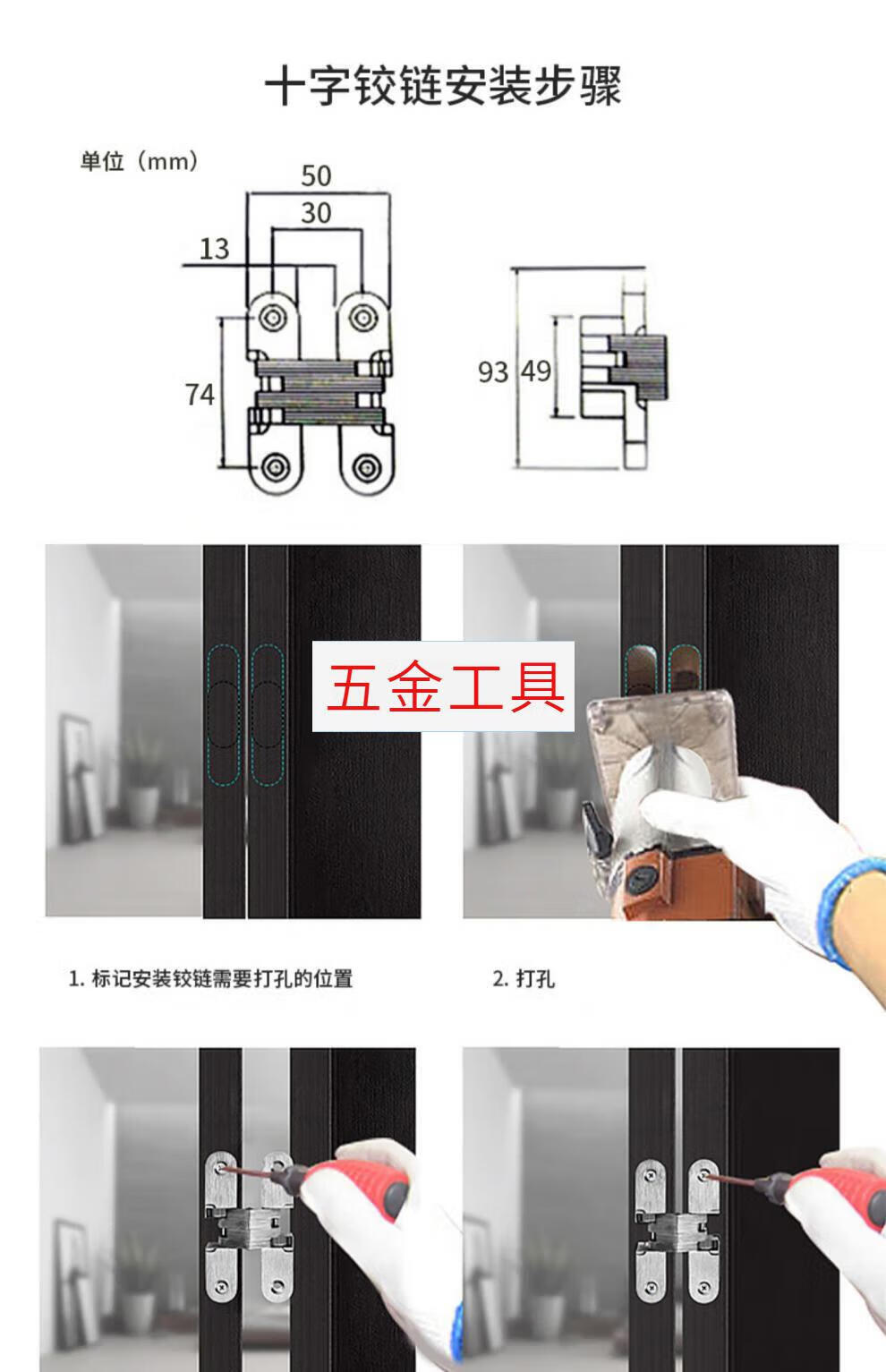 十字铰链安装步骤

单位（mm）

50

30

13

74

93

49

五金工具

1. 标记安装铰链需要打孔的位置

2. 打孔