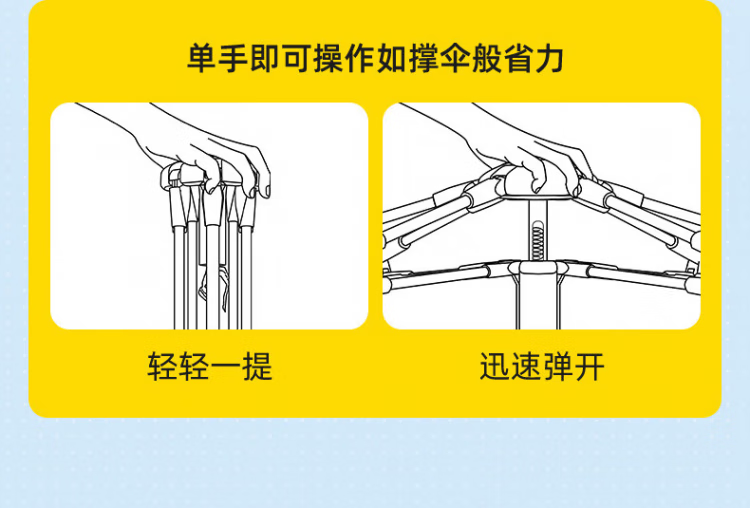 单手即可操作如撑伞般省力

轻轻一提

迅速弹开