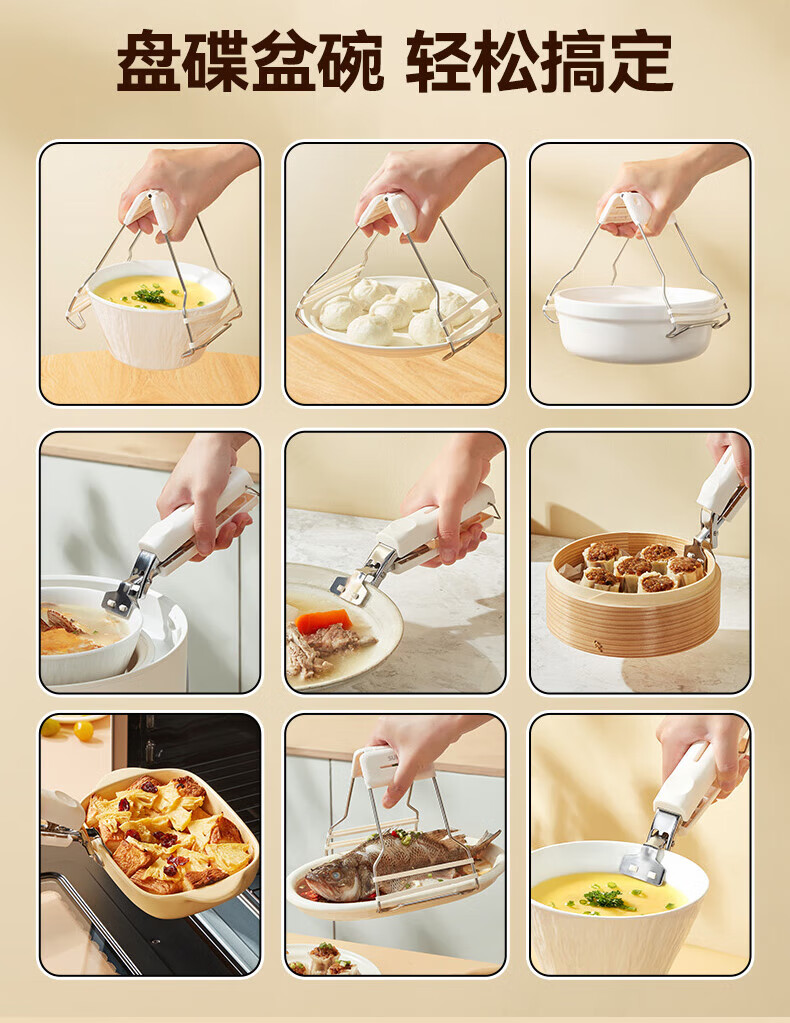 盘碟盆碗 轻松搞定