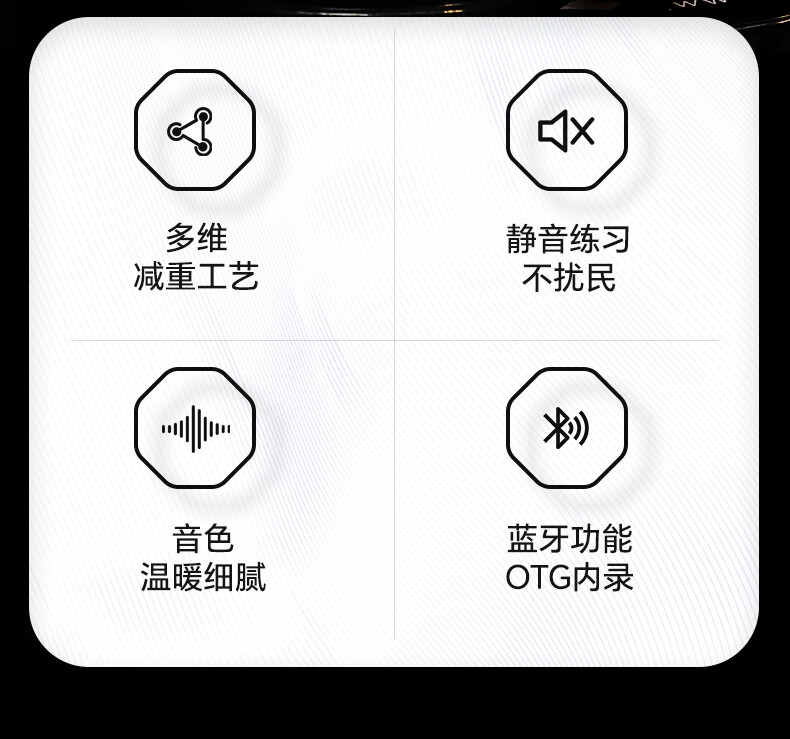 多维
减重工艺

静音练习
不扰民

音色
温暖细腻

蓝牙功能
OTG内录